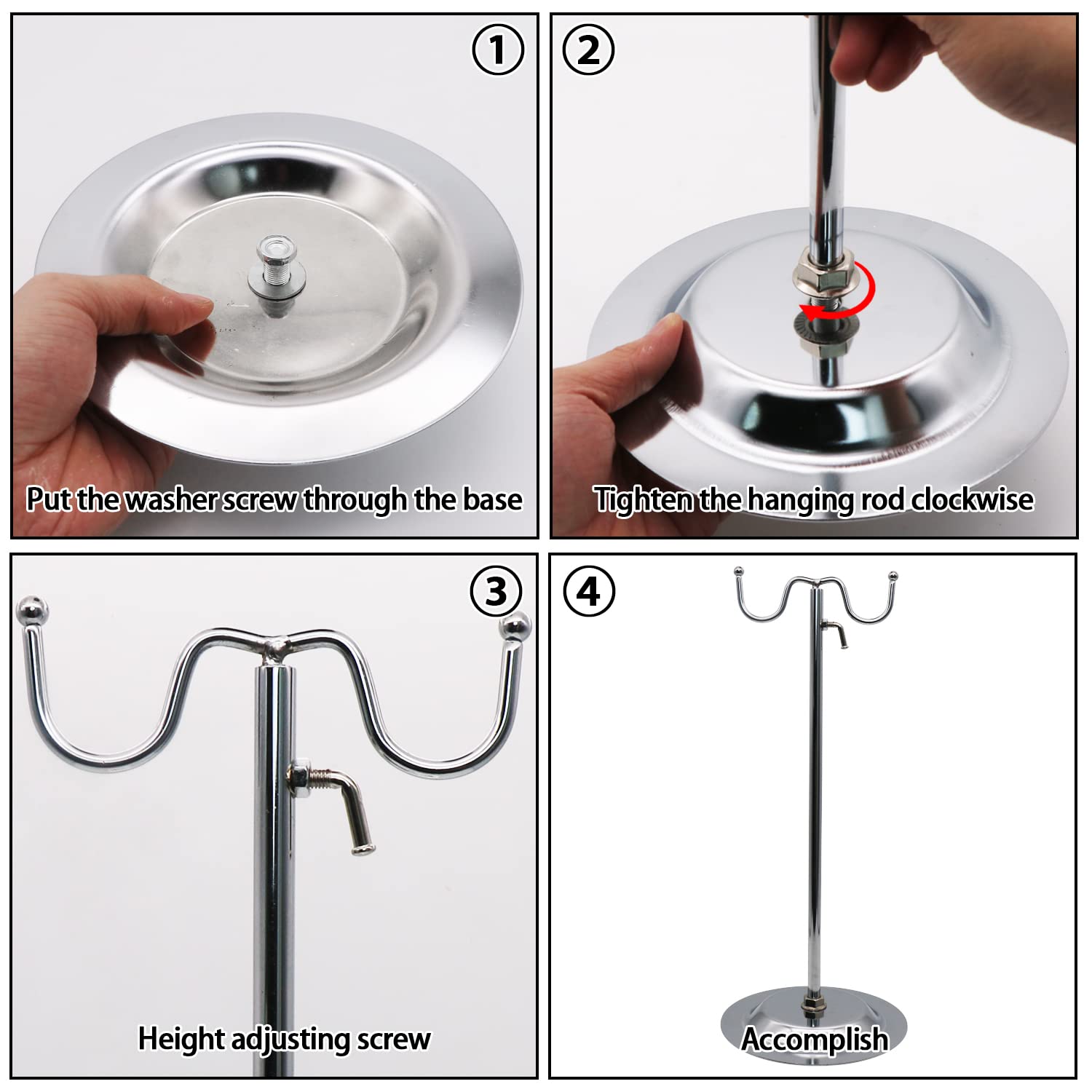 ①
Put the washer screw through the base

②
Tighten the hanging rod clockwise

③
Height adjusting screw

④
Accomplish