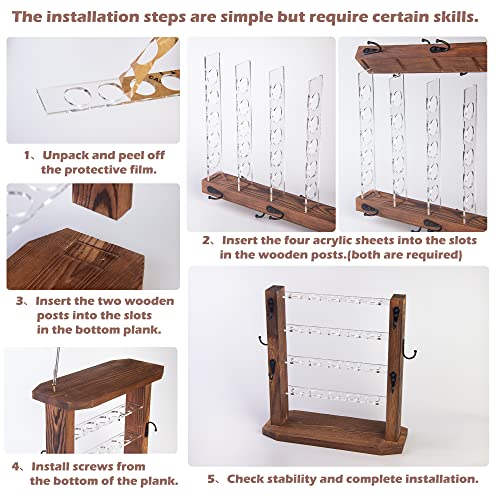 The installation steps are simple but require certain skills.

1、Unpack and peel off the protective film.

2、Insert the four acrylic sheets into the slots in the wooden posts.(both are required)

3、Insert the two wooden posts into the slots in the bottom plank.

4、Install screws from the bottom of the plank.

5、Check stability and complete installation.