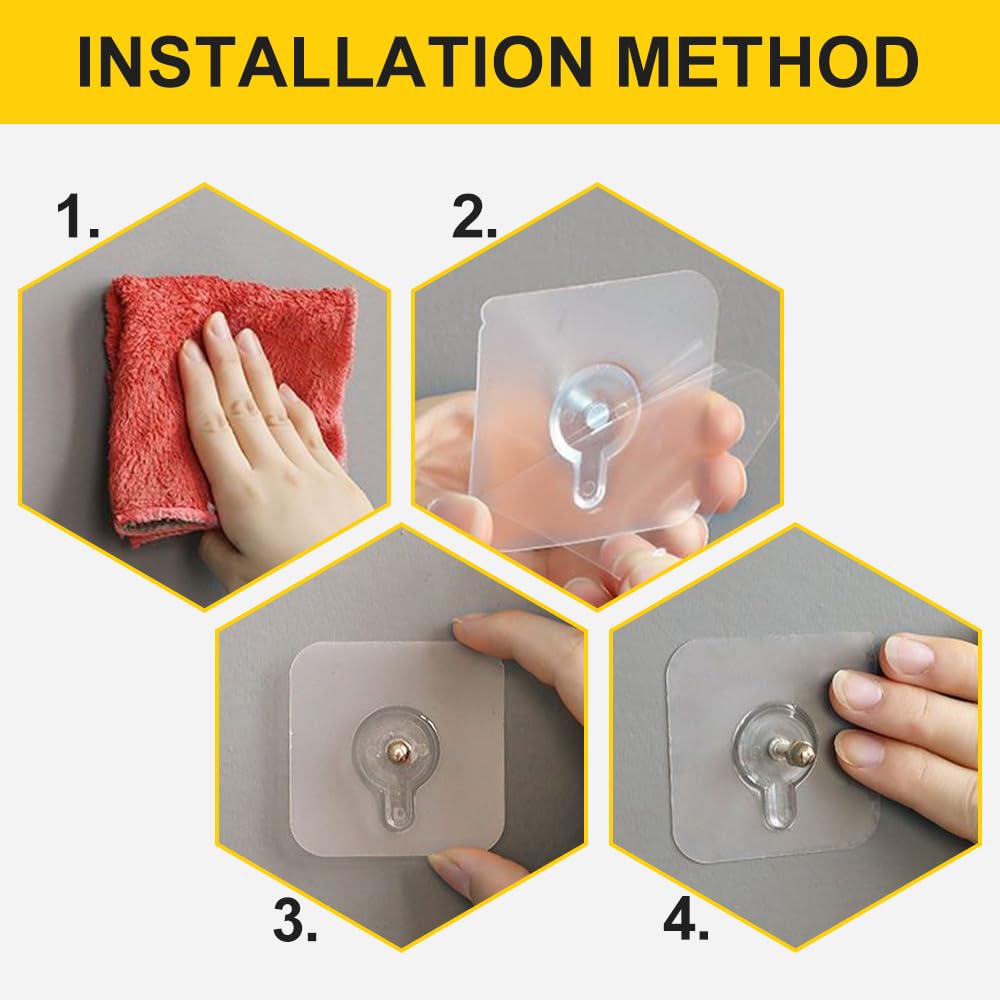 INSTALLATION METHOD

1.

2.

3.

4.