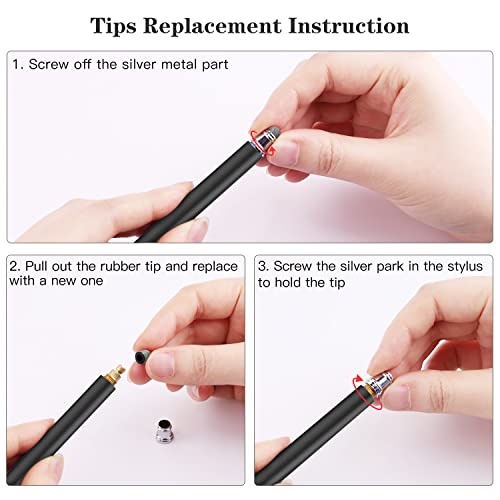 Tips Replacement Instruction

1. Screw off the silver metal part

2. Pull out the rubber tip and replace with a new one

3. Screw the silver park in the stylus to hold the tip