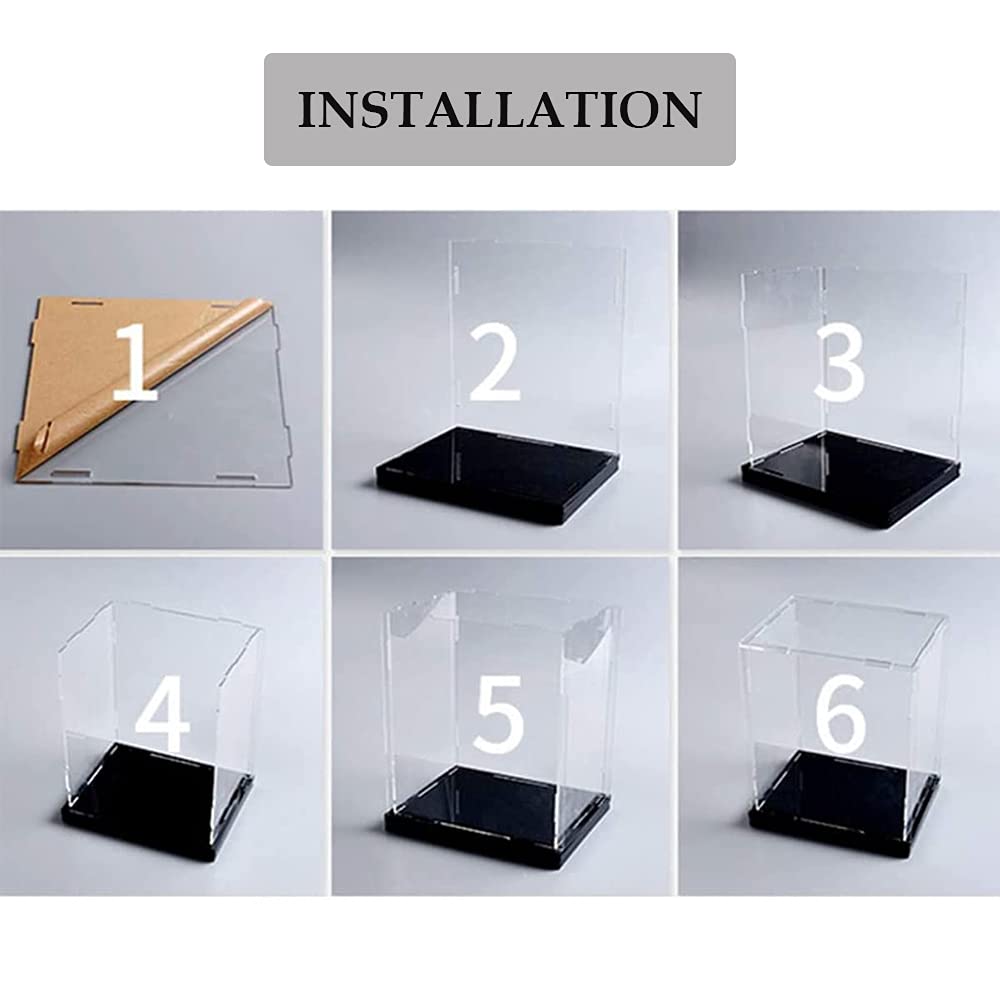 INSTALLATION

1

2

3

4

5

6