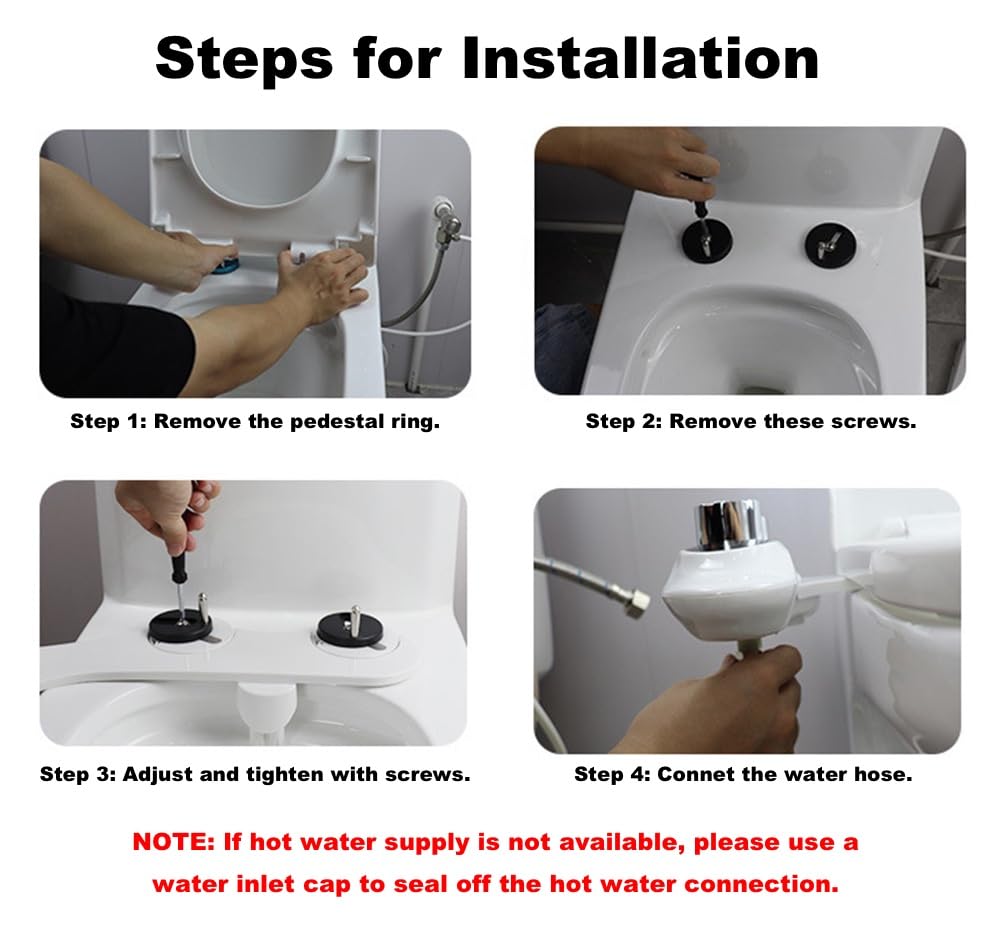 Steps for Installation

Step 1: Remove the pedestal ring.

Step 2: Remove these screws.

Step 3: Adjust and tighten with screws.

Step 4: Connet the water hose.

NOTE: If hot water supply is not available, please use a water inlet cap to seal off the hot water connection.