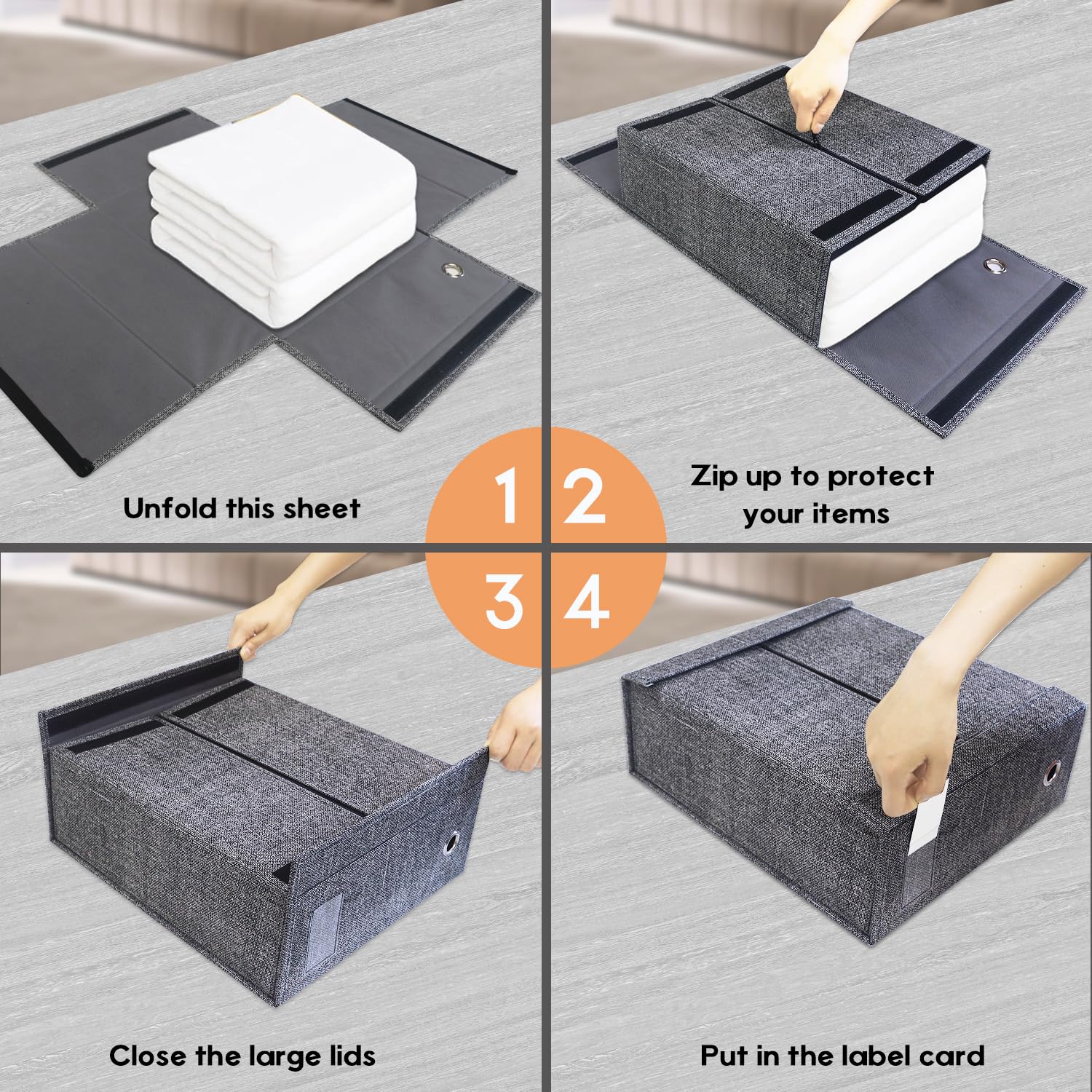 1

Unfold this sheet

2

Zip up to protect your items

3

Close the large lids

4

Put in the label card