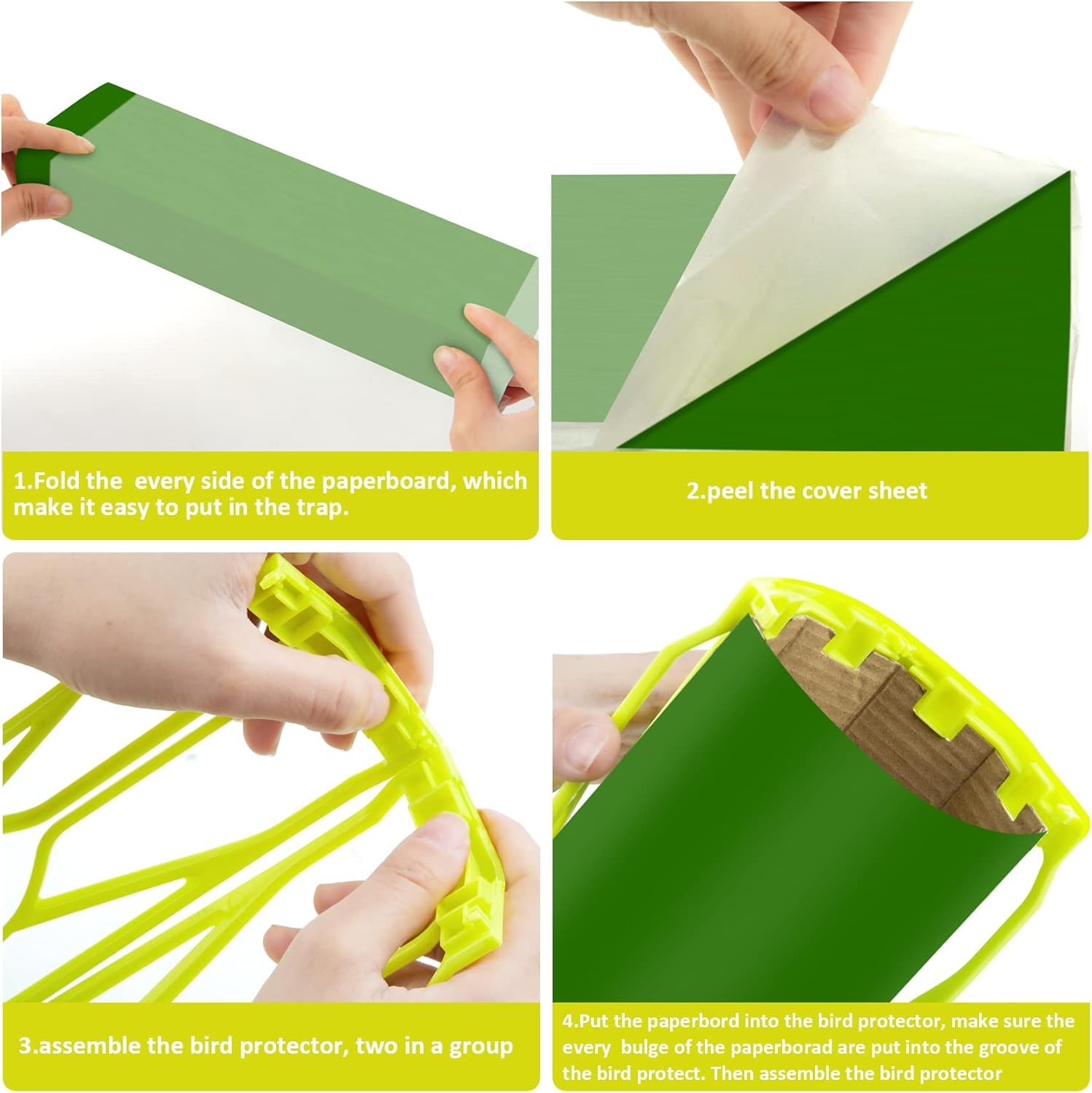 1.Fold the  every side of the paperboard, which make it easy to put in the trap.

2.peel the cover sheet

3.assemble the bird protector, two in a group

4.Put the paperbord into the bird protector, make sure the every  bulge of the paperborad are put into the groove of the bird protect. Then assemble the bird protector