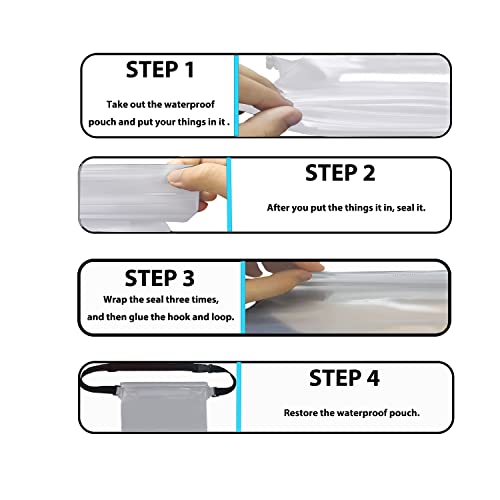 STEP 1

Take out the waterproof pouch and put your things in it .

STEP 2

After you put the things it in, seal it.

STEP 3

Wrap the seal three times, and then glue the hook and loop.

STEP 4

Restore the waterproof pouch.