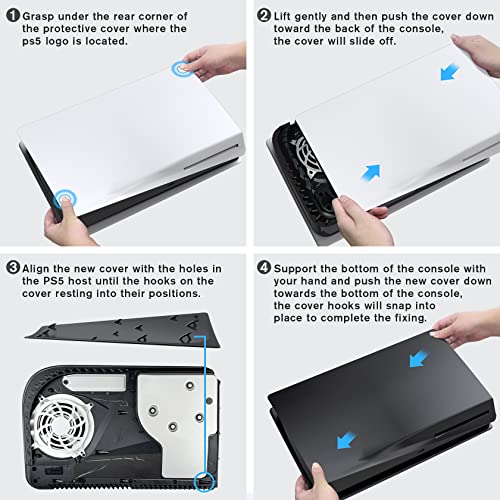 ❶ Grasp under the rear corner of the protective cover where the ps5 logo is located.

❷ Lift gently and then push the cover down toward the back of the console, the cover will slide off.

❸ Align the new cover with the holes in the PS5 host until the hooks on the cover resting into their positions.

❹ Support the bottom of the console with your hand and push the new cover down towards the bottom of the console, the cover hooks will snap into place to complete the fixing.