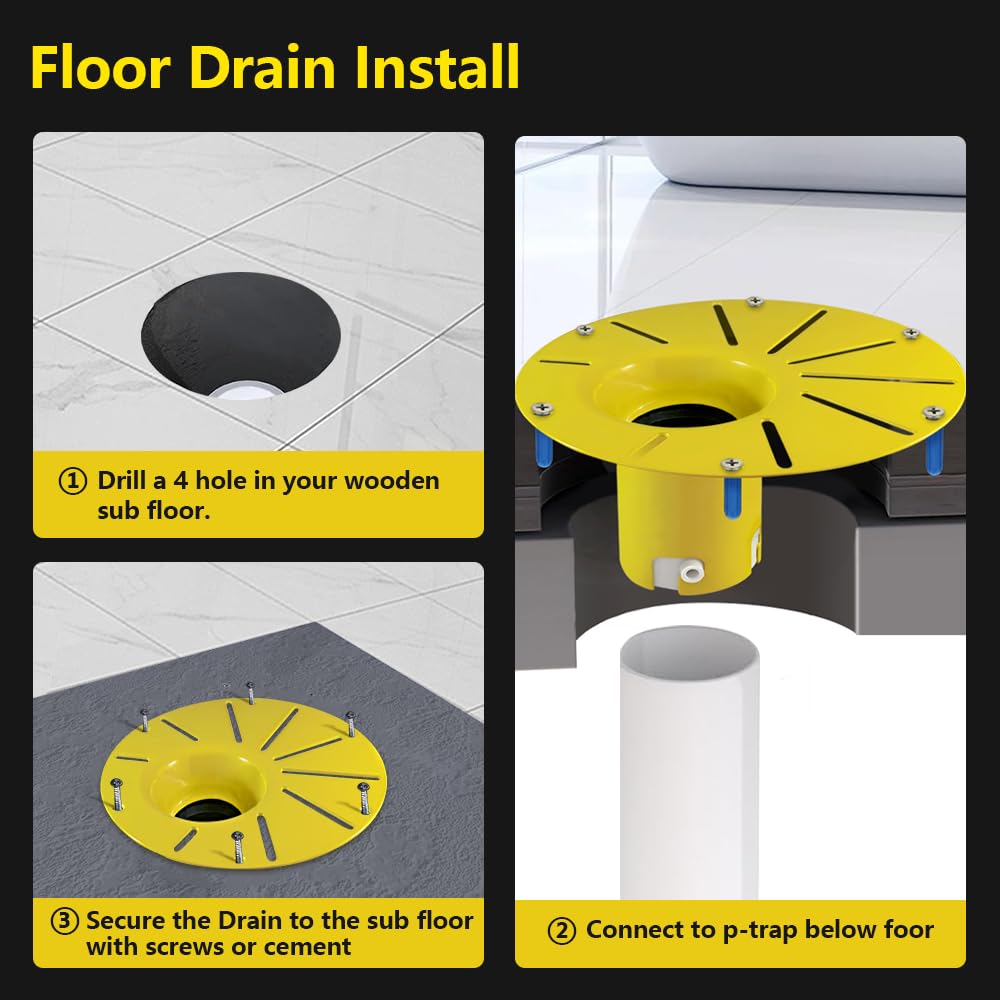 Floor Drain Install

① Drill a 4 hole in your wooden sub floor.

③ Secure the Drain to the sub floor with screws or cement

② Connect to p-trap below foor