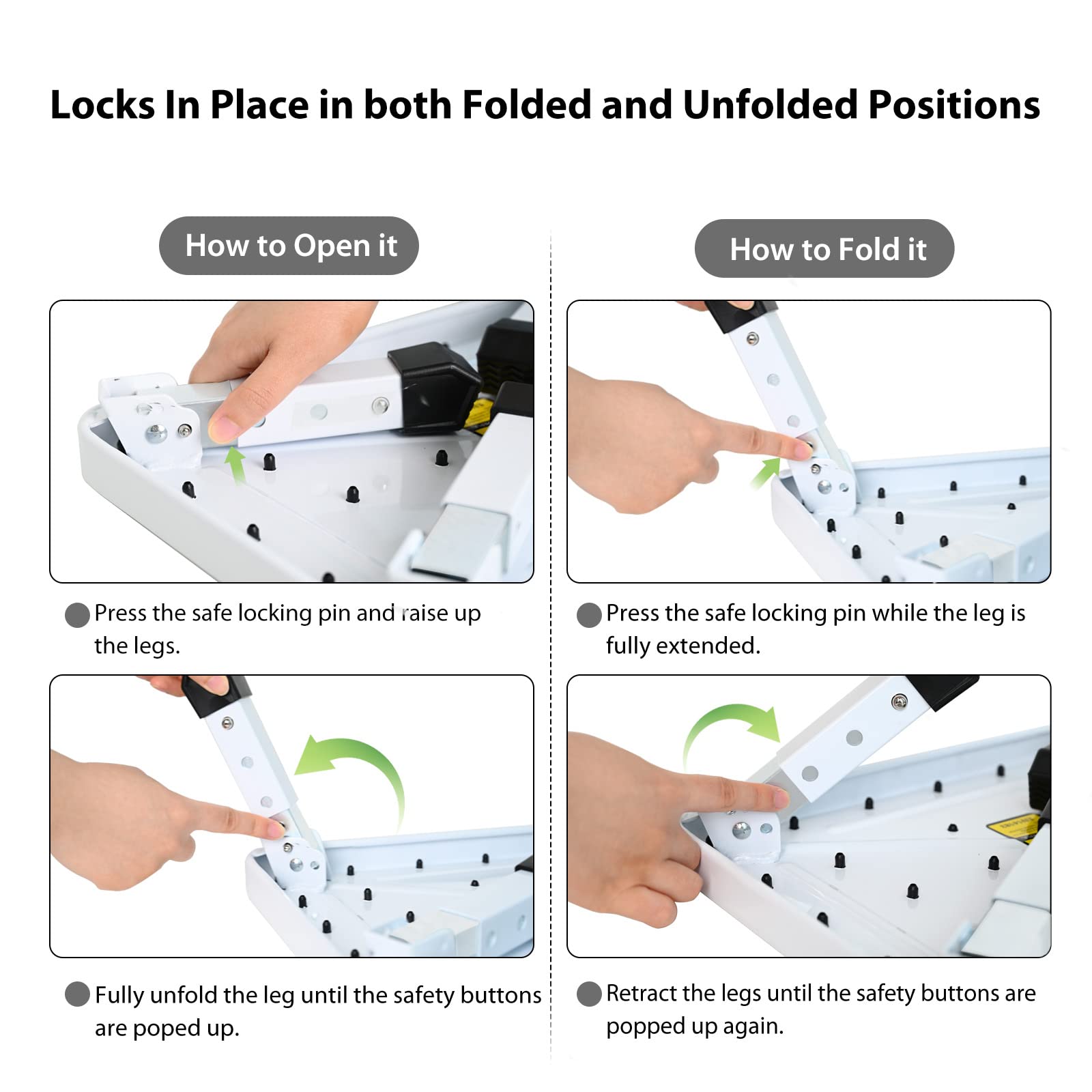 Locks In Place in both Folded and Unfolded Positions

How to Open it

Press the safe locking pin and raise up the legs.

Fully unfold the leg until the safety buttons are poped up.

How to Fold it

Press the safe locking pin while the leg is fully extended.

Retract the legs until the safety buttons are popped up again.