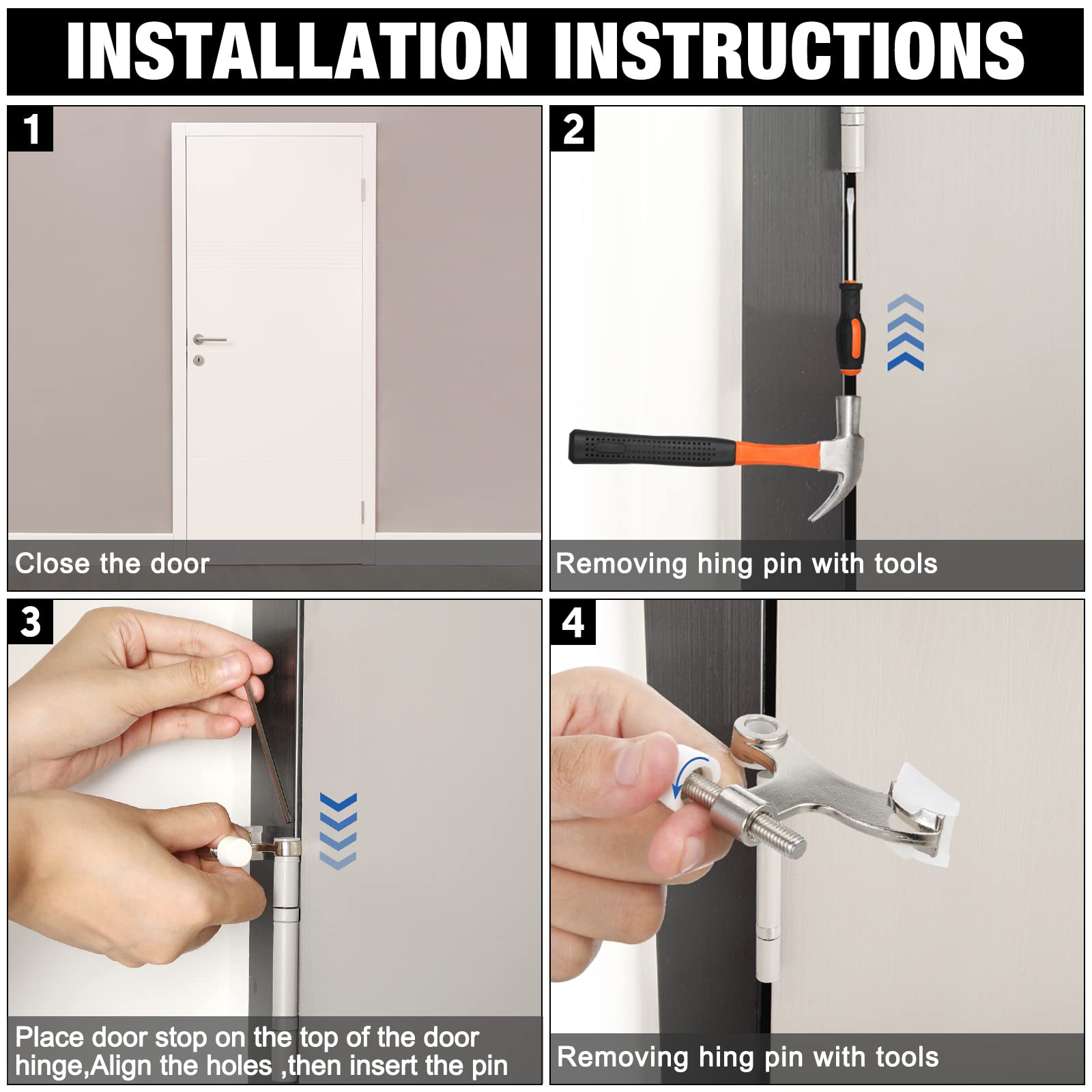 INSTALLATION INSTRUCTIONS

1

Close the door

2

Removing hing pin with tools

3

Place door stop on the top of the door hinge,Align the holes ,then insert the pin

4

Removing hing pin with tools