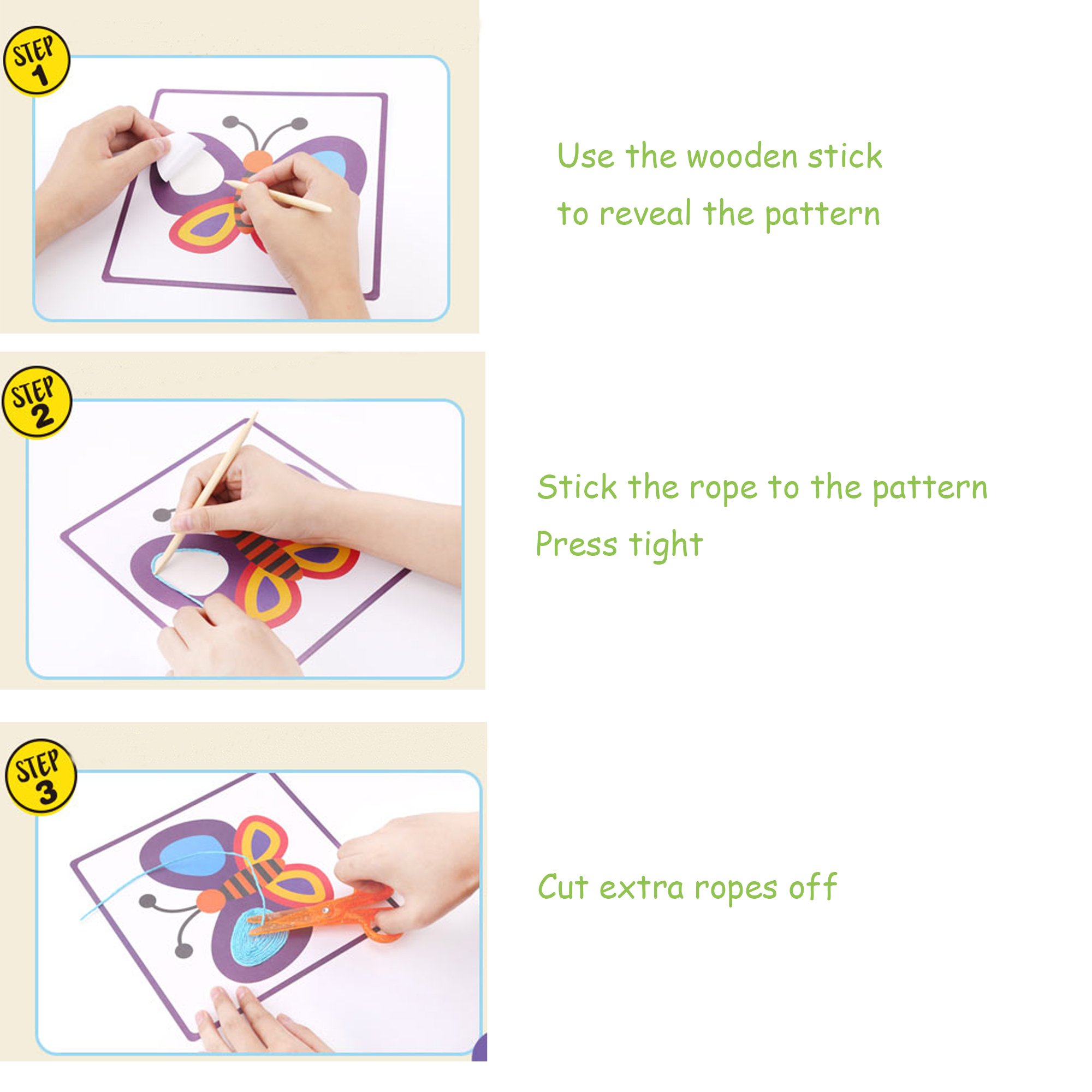 STEP 1

Use the wooden stick to reveal the pattern

STEP 2

Stick the rope to the pattern
Press tight

STEP 3

Cut extra ropes off