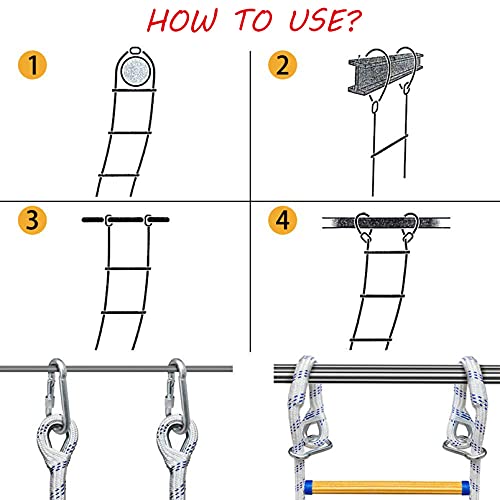 HOW TO USE?

1

2

3

4