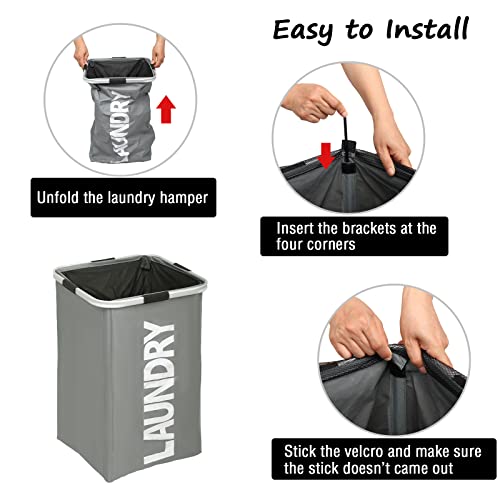 Easy to Install

LAUNDRY

Unfold the laundry hamper

Insert the brackets at the four corners

LAUNDRY

Stick the velcro and make sure the stick doesn't came out