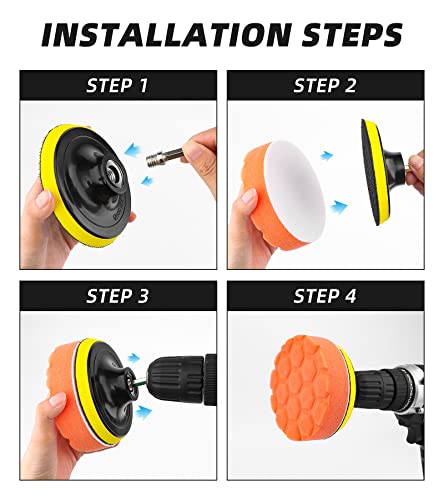 INSTALLATION STEPS

STEP 1

STEP 2

STEP 3

STEP 4