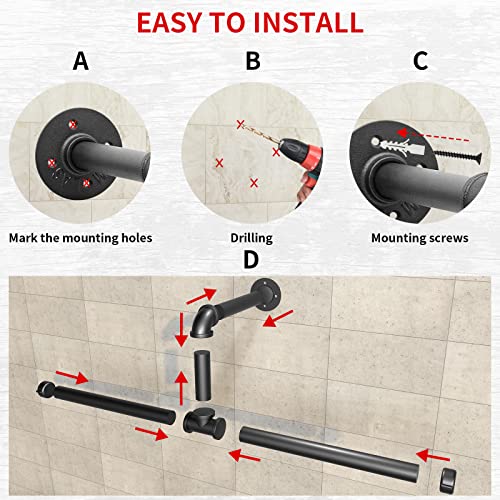 EASY TO INSTALL

A

B

C

Mark the mounting holes

Drilling

Mounting screws

D