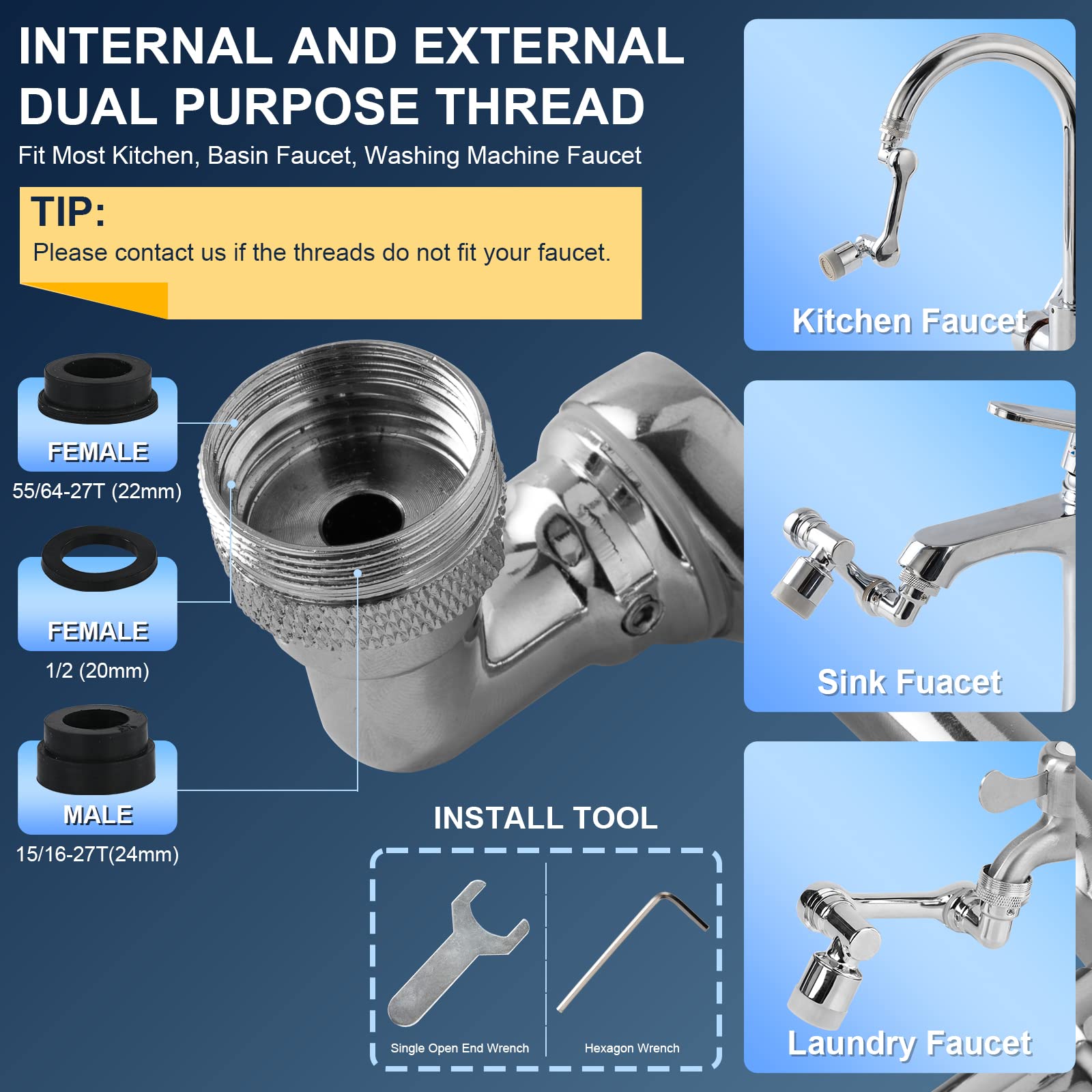 INTERNAL AND EXTERNAL DUAL PURPOSE THREAD

Fit Most Kitchen, Basin Faucet, Washing Machine Faucet

TIP:

Please contact us if the threads do not fit your faucet.

FEMALE

55/64-27T (22mm)

FEMALE

1/2 (20mm)

MALE

15/16-27T(24mm)

INSTALL TOOL

Single Open End Wrench

Hexagon Wrench

Kitchen Faucet

Sink Fuacet

Laundry Faucet