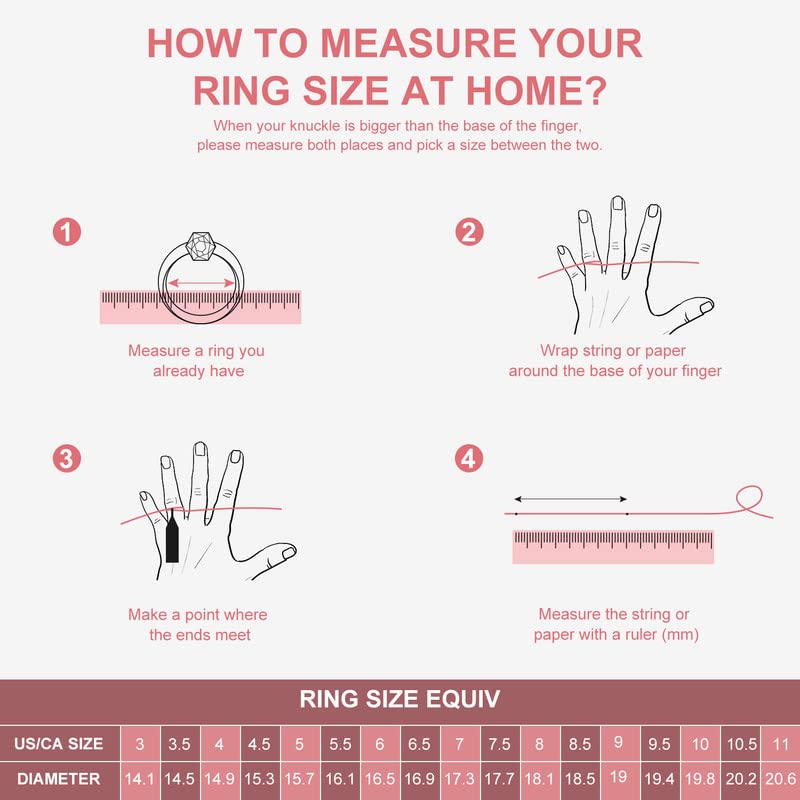 HOW TO MEASURE YOUR RING SIZE AT HOME?

When your knuckle is bigger than the base of the finger, please measure both places and pick a size between the two.

1
Measure a ring you already have

2
Wrap string or paper around the base of your finger

3
Make a point where the ends meet

4
Measure the string or paper with a ruler (mm)

RING SIZE EQUIV

| US/CA SIZE | 3 | 3.5 | 4 | 4.5 | 5 | 5.5 | 6 | 6.5 | 7 | 7.5 | 8 | 8.5 | 9 | 9.5 | 10 | 10.5 | 11 |
|---|---|---|---|---|---|---|---|---|---|---|---|---|---|---|---|---|---|
| DIAMETER | 14.1 | 14.5 | 14.9 | 15.3 | 15.7 | 16.1 | 16.5 | 16.9 | 17.3 | 17.7 | 18.1 | 18.5 | 19 | 19.4 | 19.8 | 20.2 | 20.6 |