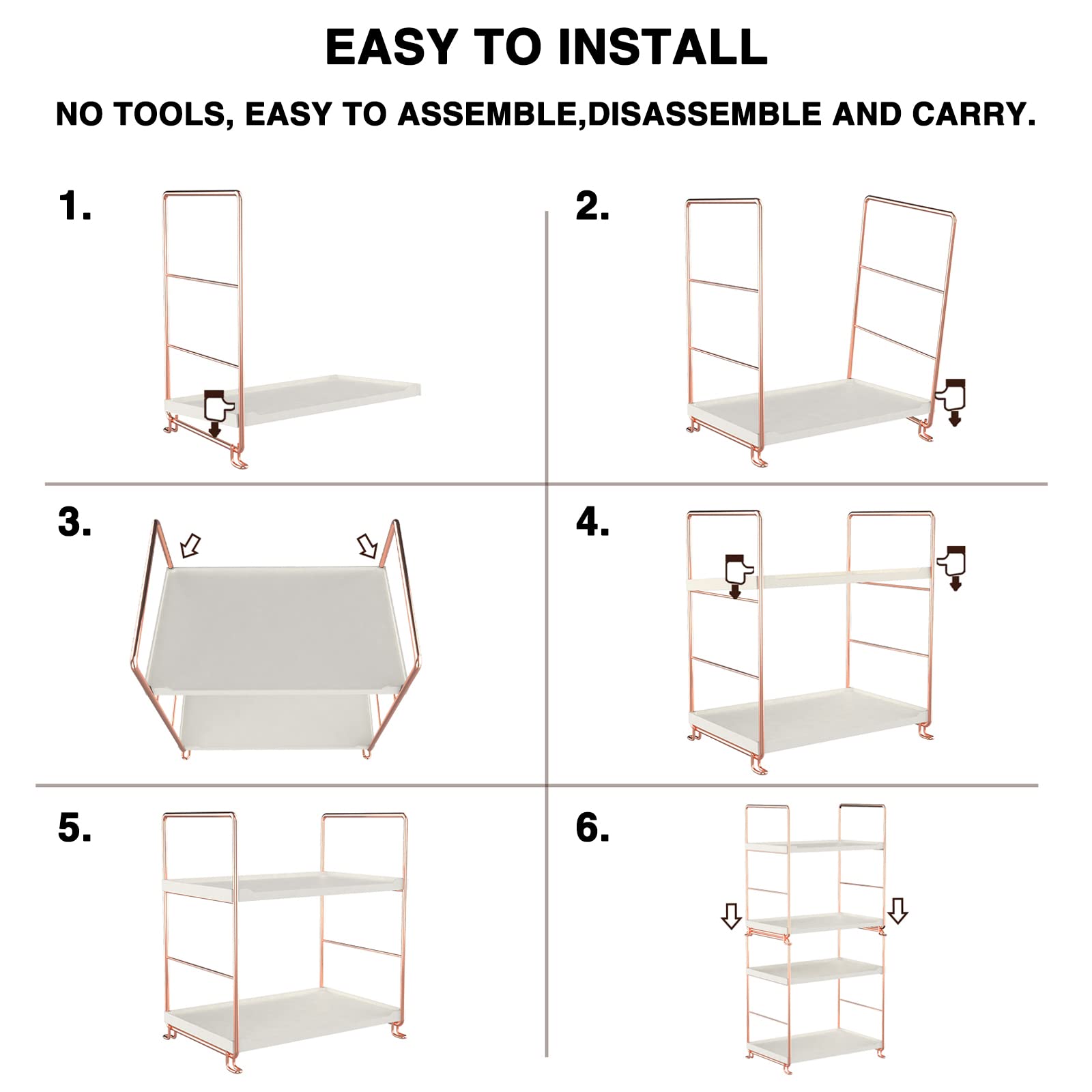 EASY TO INSTALL

NO TOOLS, EASY TO ASSEMBLE,DISASSEMBLE AND CARRY.

1.

2.

3.

4.

5.

6.