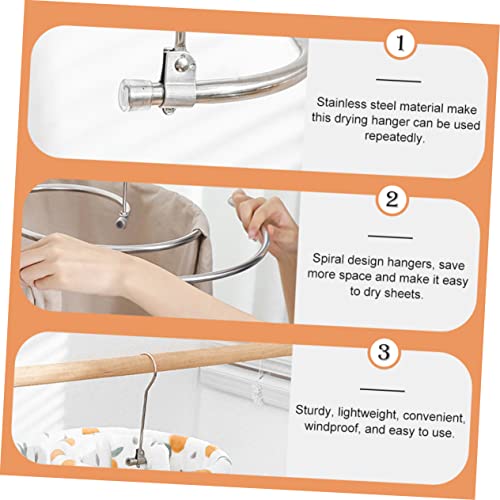 1

Stainless steel material make this drying hanger can be used repeatedly.

2

Spiral design hangers, save more space and make it easy to dry sheets.

3

Sturdy, lightweight, convenient, windproof, and easy to use.