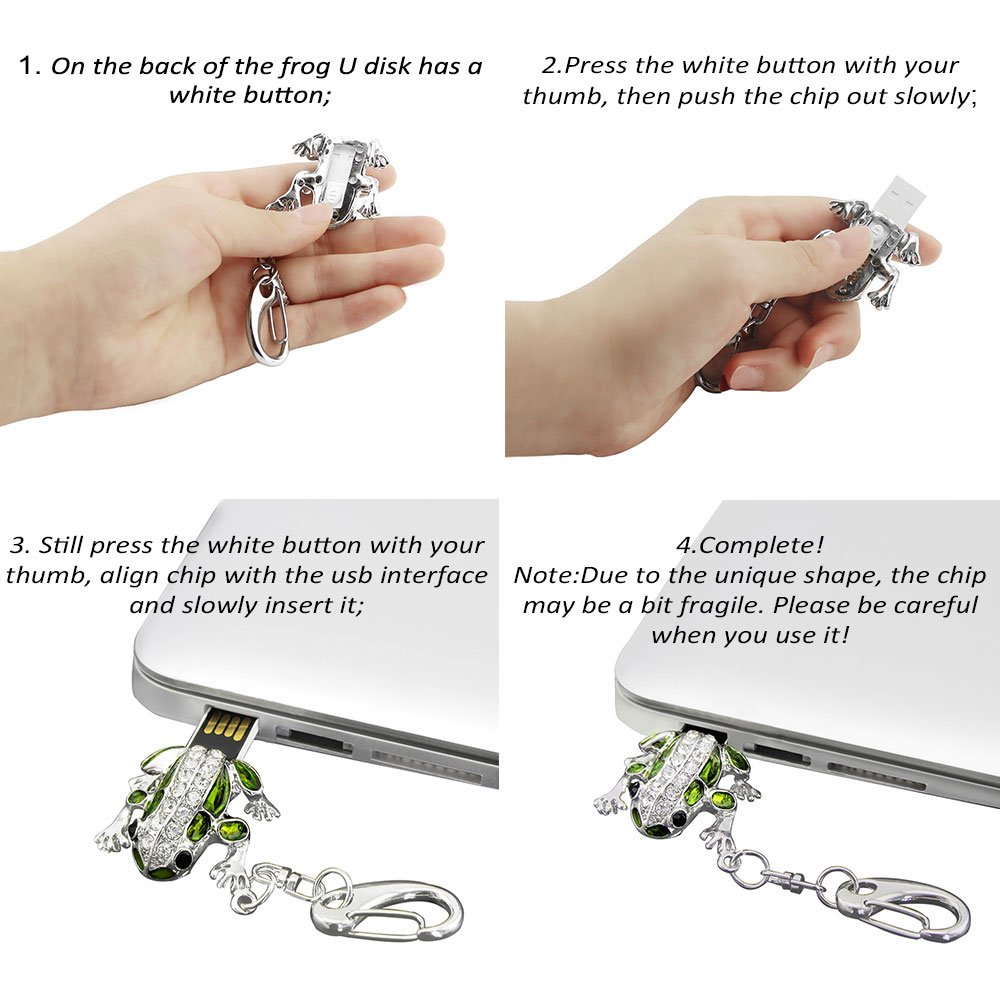 1. On the back of the frog U disk has a white button;

2.Press the white button with your thumb, then push the chip out slowly;

3. Still press the white button with your thumb, align chip with the usb interface and slowly insert it;

4.Complete!
Note:Due to the unique shape, the chip may be a bit fragile. Please be careful when you use it!