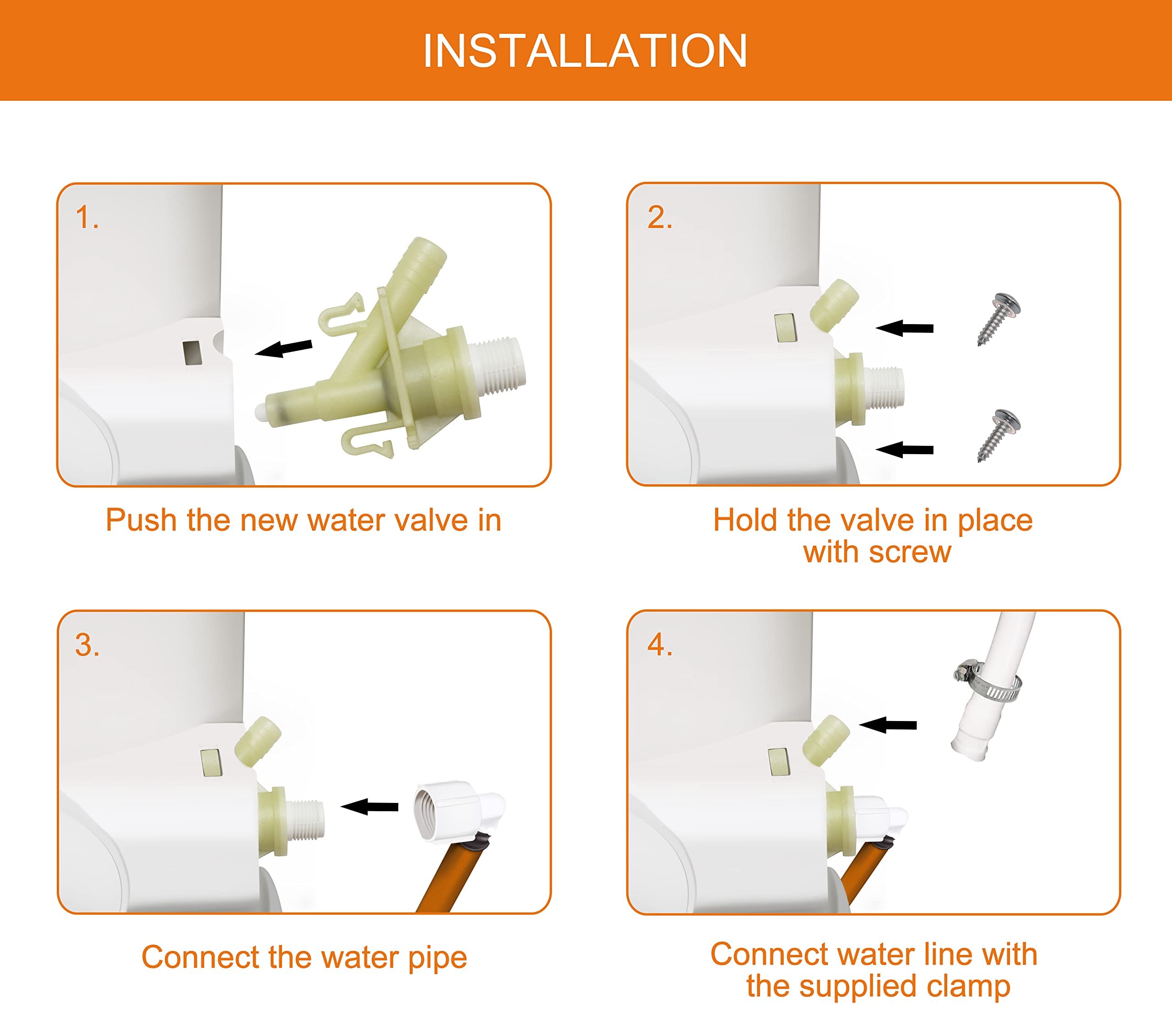 INSTALLATION

1.

Push the new water valve in

2.

Hold the valve in place with screw

3.

Connect the water pipe

4.

Connect water line with the supplied clamp