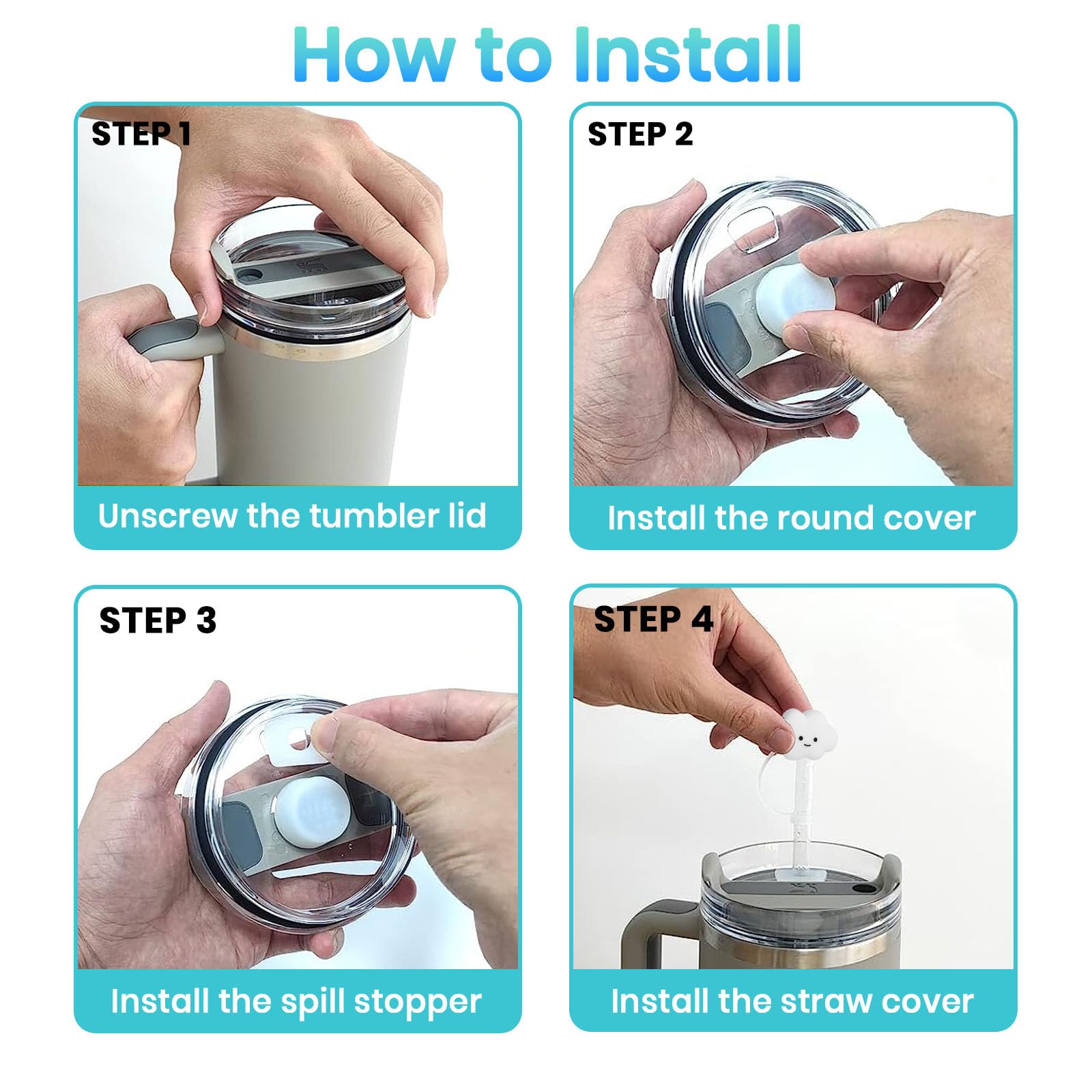 How to Install

STEP 1

Unscrew the tumbler lid

STEP 2

Install the round cover

STEP 3

Install the spill stopper

STEP 4

Install the straw cover