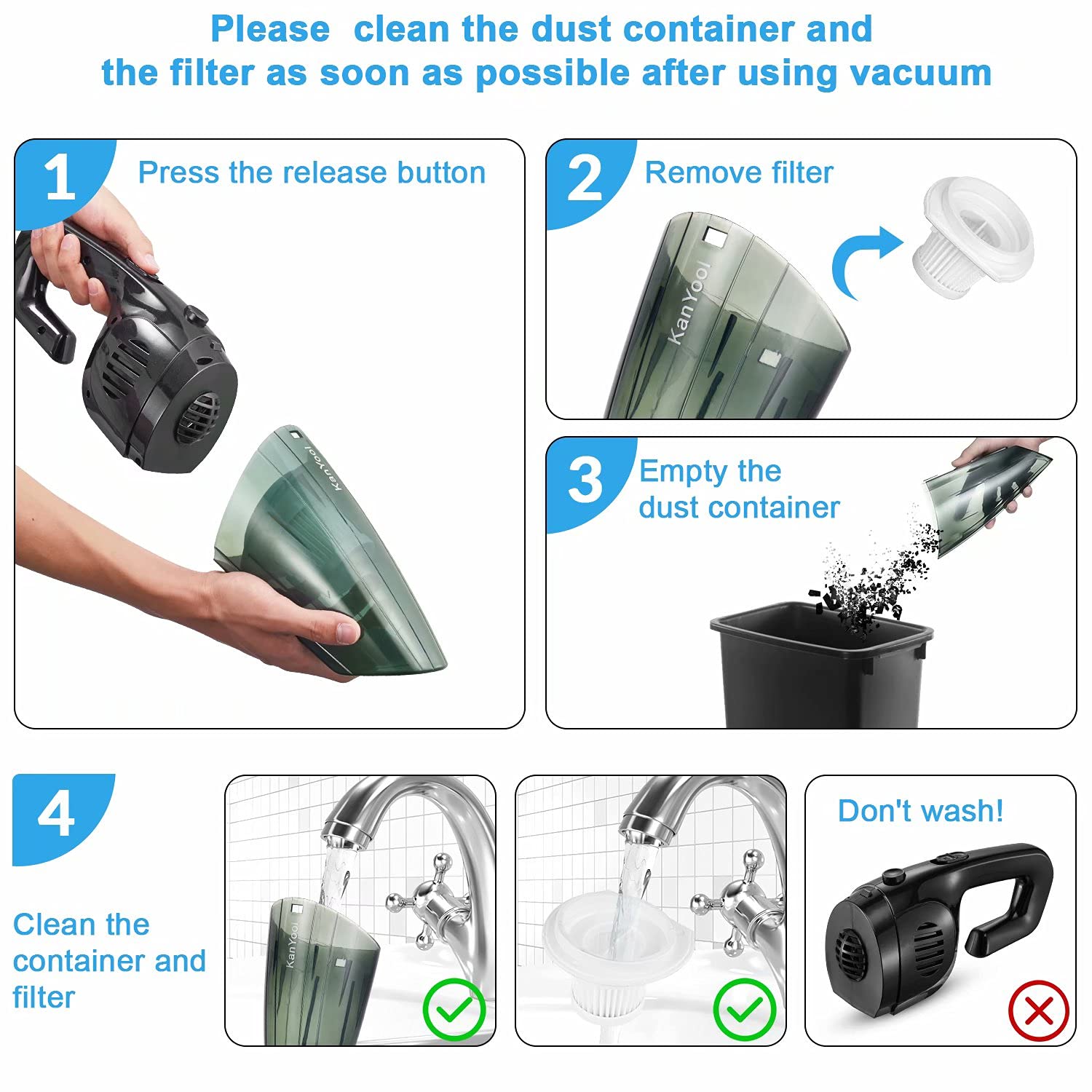 Please clean the dust container and the filter as soon as possible after using vacuum

1 Press the release button

KanYool

2 Remove filter

KanYool

3 Empty the dust container

4

Clean the container and filter

KanYool

Don't wash!