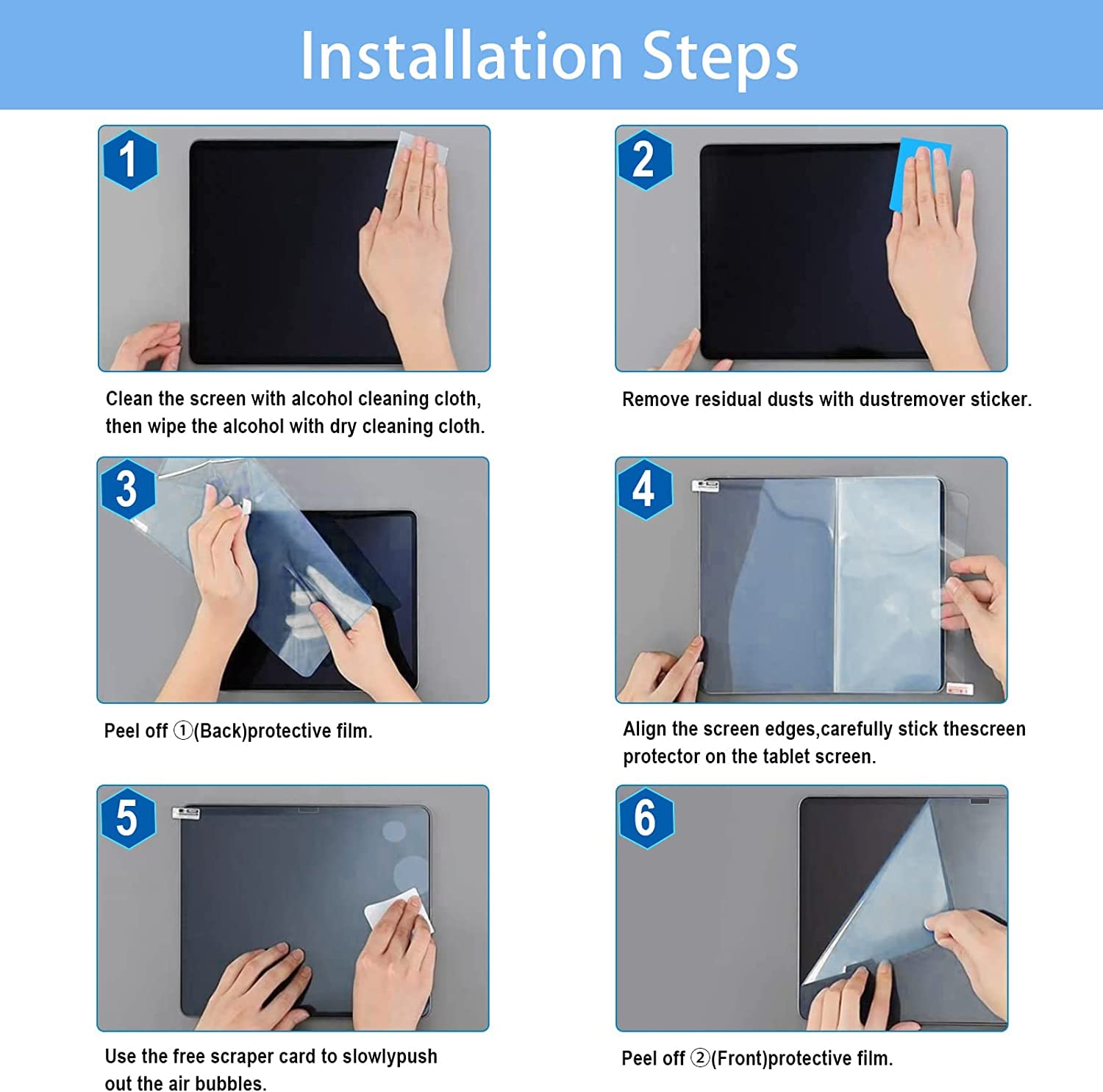 Installation Steps

1

Clean the screen with alcohol cleaning cloth, then wipe the alcohol with dry cleaning cloth.

2

Remove residual dusts with dustremover sticker.

3

Peel off ①(Back)protective film.

4

Align the screen edges,carefully stick thescreen protector on the tablet screen.

5

Use the free scraper card to slowlypush out the air bubbles.

6

Peel off ②(Front)protective film.