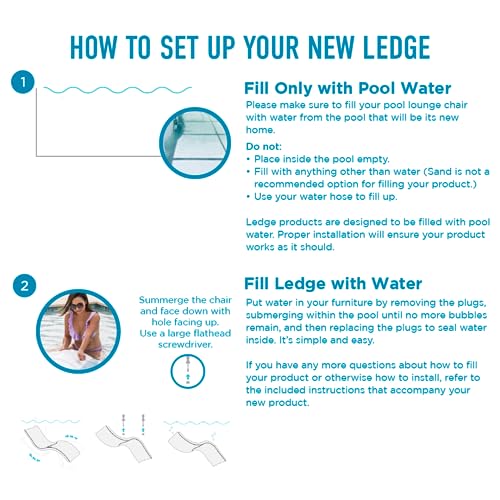 HOW TO SET UP YOUR NEW LEDGE

1

Fill Only with Pool Water

Please make sure to fill your pool lounge chair with water from the pool that will be its new home.

Do not:
• Place inside the pool empty.
• Fill with anything other than water (Sand is not a recommended option for filling your product.)
• Use your water hose to fill up.

Ledge products are designed to be filled with pool water. Proper installation will ensure your product works as it should.

2

Summerge the chair and face down with hole facing up. Use a large flathead screwdriver.

Fill Ledge with Water

Put water in your furniture by removing the plugs, submerging within the pool until no more bubbles remain, and then replacing the plugs to seal water inside. It's simple and easy.

If you have any more questions about how to fill your product or otherwise how to install, refer to the included instructions that accompany your new product.