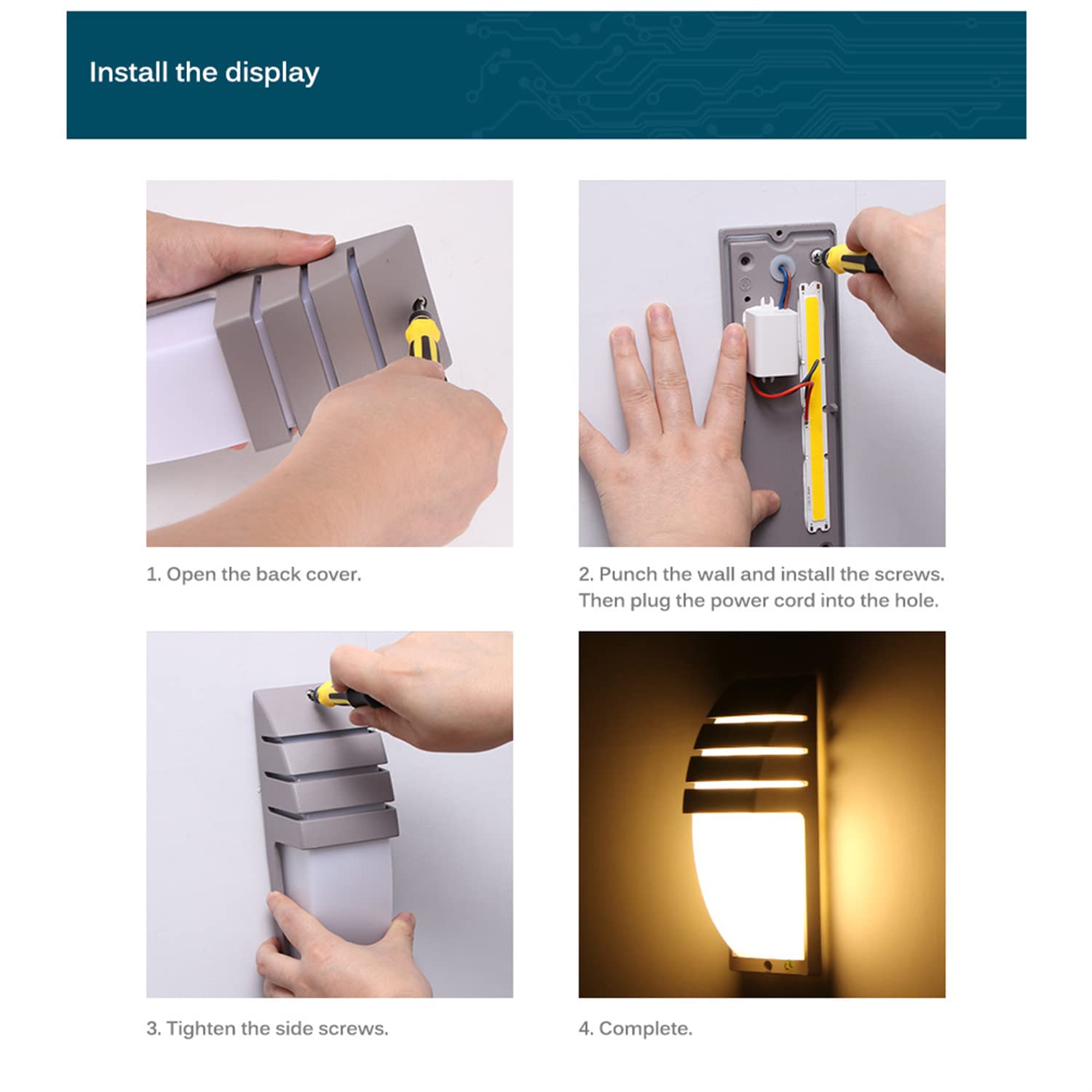 Install the display

1. Open the back cover.

2. Punch the wall and install the screws. Then plug the power cord into the hole.

3. Tighten the side screws.

4. Complete.