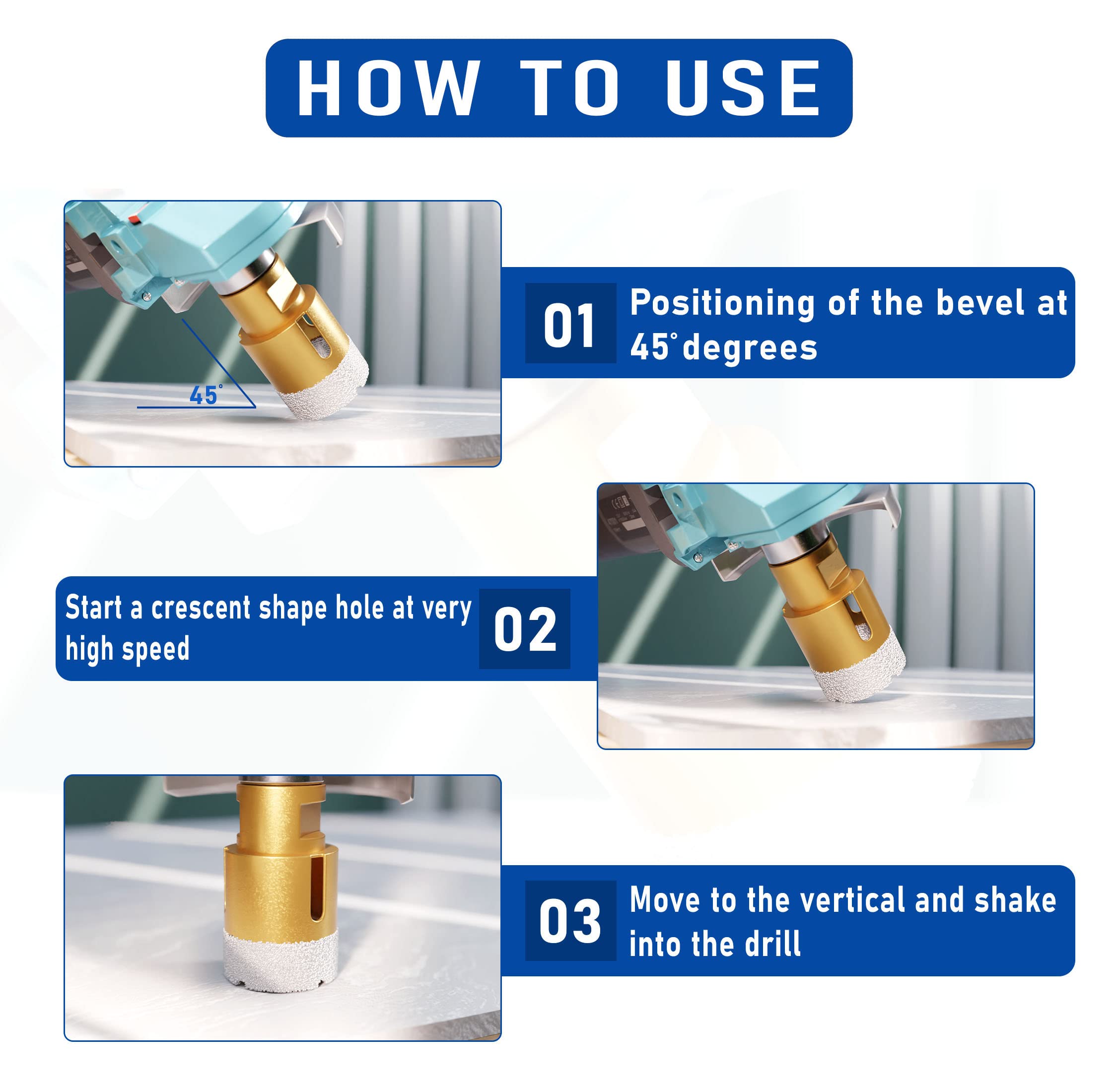 HOW TO USE

45°

01 Positioning of the bevel at 45° degrees

Start a crescent shape hole at very high speed 02

03 Move to the vertical and shake into the drill