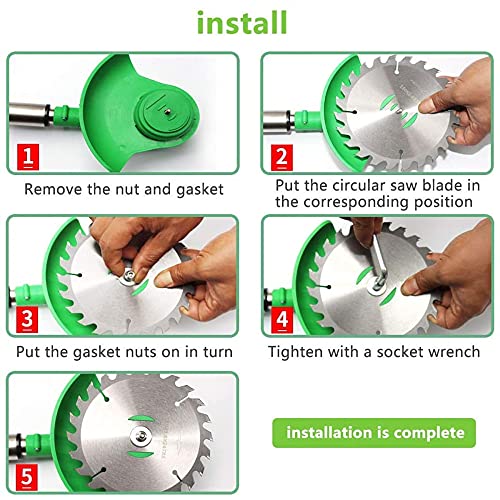 install

1

Remove the nut and gasket

2

Put the circular saw blade in the corresponding position

3

Put the gasket nuts on in turn

4

Tighten with a socket wrench

5

installation is complete