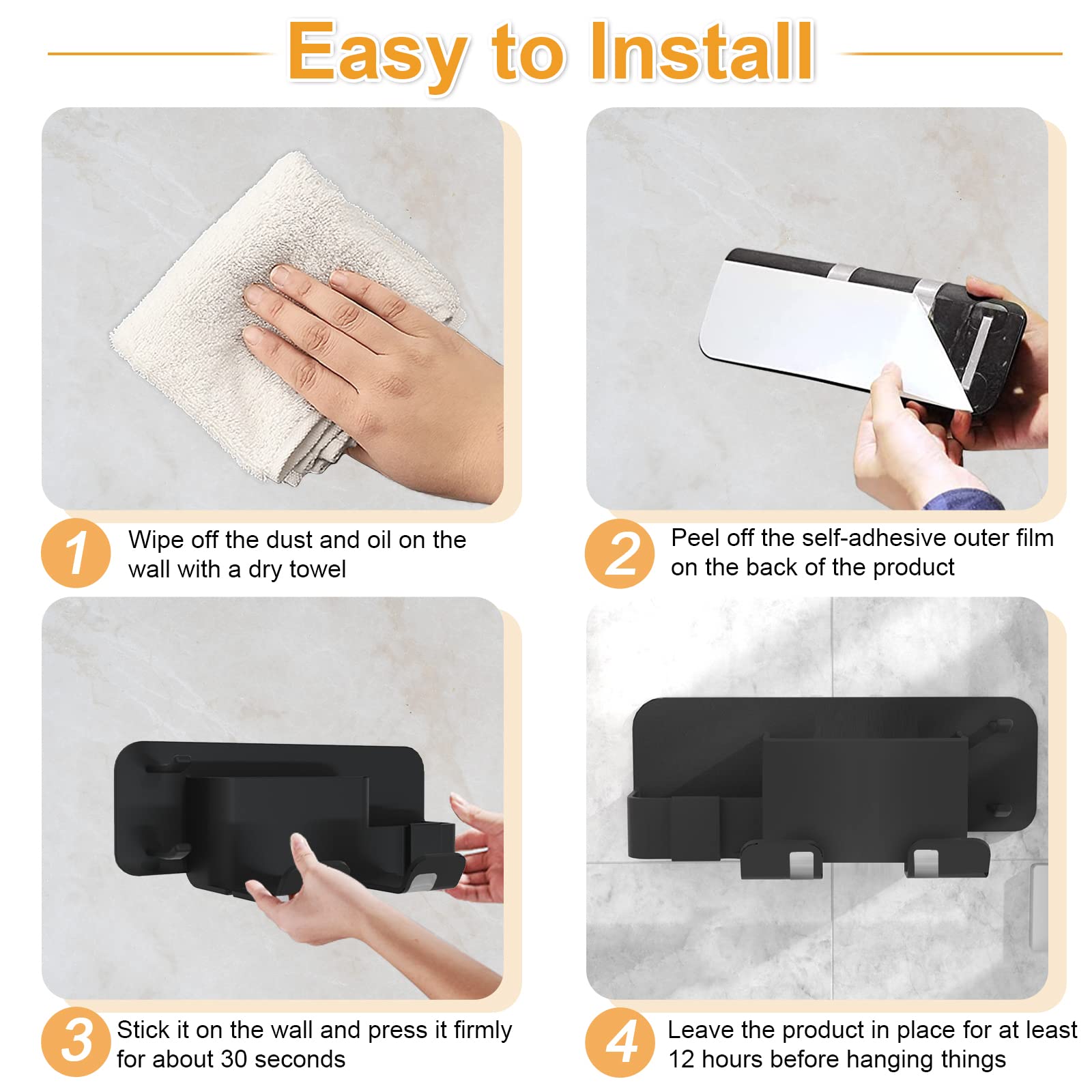 Easy to Install

1 Wipe off the dust and oil on the wall with a dry towel

2 Peel off the self-adhesive outer film on the back of the product

3 Stick it on the wall and press it firmly for about 30 seconds

4 Leave the product in place for at least 12 hours before hanging things