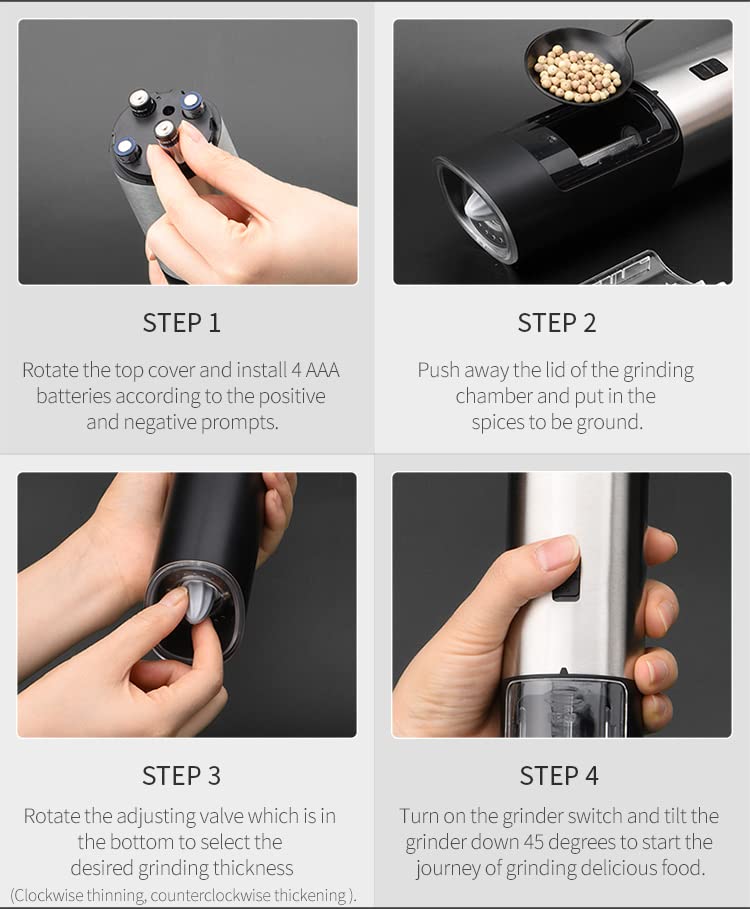 STEP 1

Rotate the top cover and install 4 AAA batteries according to the positive and negative prompts.

STEP 2

Push away the lid of the grinding chamber and put in the spices to be ground.

STEP 3

Rotate the adjusting valve which is in the bottom to select the desired grinding thickness (Clockwise thinning, counterclockwise thickening ).

STEP 4

Turn on the grinder switch and tilt the grinder down 45 degrees to start the journey of grinding delicious food.