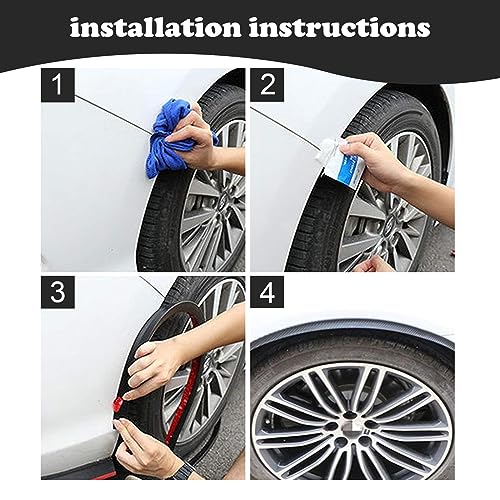 installation instructions

1

2

3

4