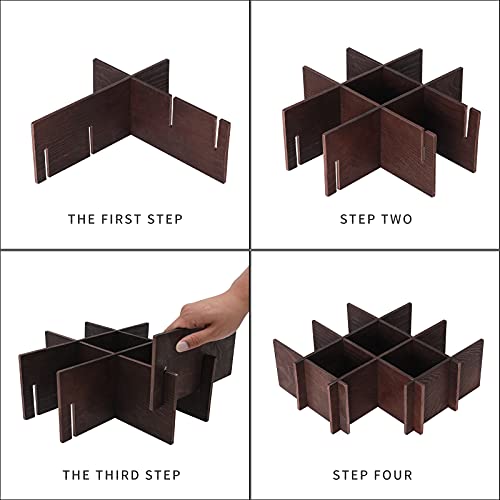 THE FIRST STEP

STEP TWO

THE THIRD STEP

STEP FOUR