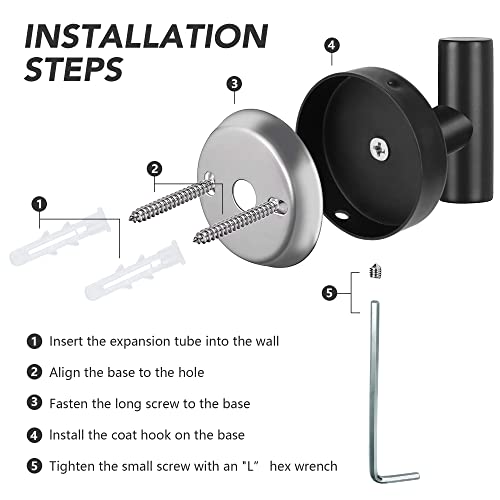 INSTALLATION STEPS

4

3

2

1

5

1 Insert the expansion tube into the wall

2 Align the base to the hole

3 Fasten the long screw to the base

4 Install the coat hook on the base

5 Tighten the small screw with an "L" hex wrench