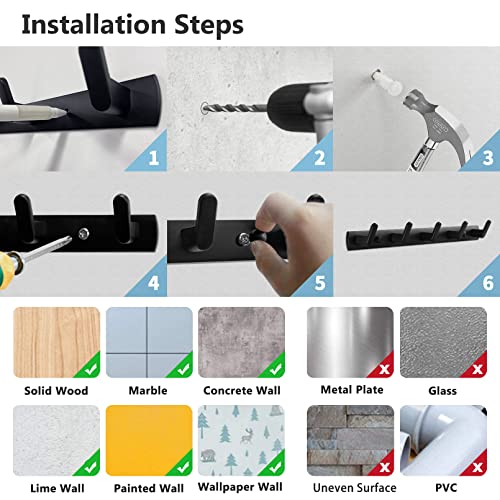 Installation Steps

1
2
3
4
5
6

Solid Wood
Marble
Concrete Wall
Metal Plate
Glass

Lime Wall
Painted Wall
Wallpaper Wall
Uneven Surface
PVC