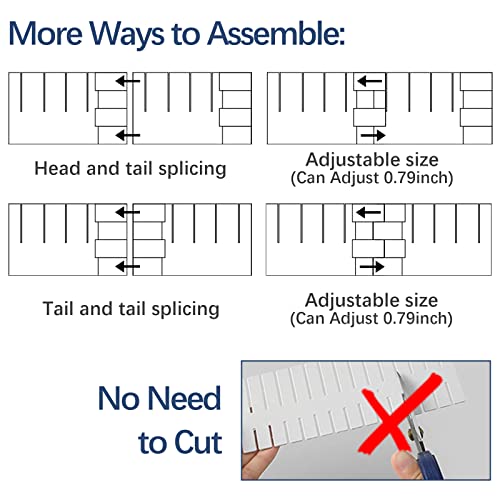 More Ways to Assemble:

Head and tail splicing

Adjustable size
(Can Adjust 0.79inch)

Tail and tail splicing

Adjustable size
(Can Adjust 0.79inch)

No Need to Cut