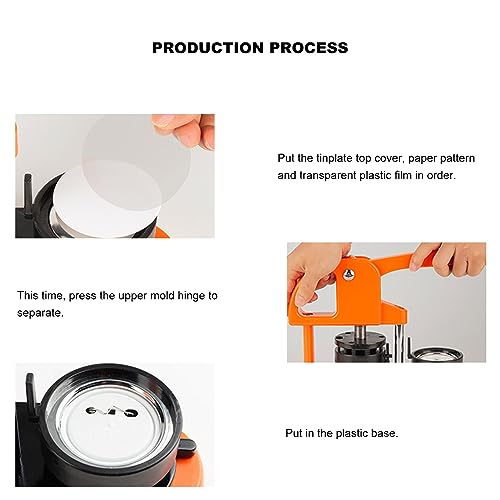 PRODUCTION PROCESS

Put the tinplate top cover, paper pattern and transparent plastic film in order.

This time, press the upper mold hinge to separate.

Put in the plastic base.