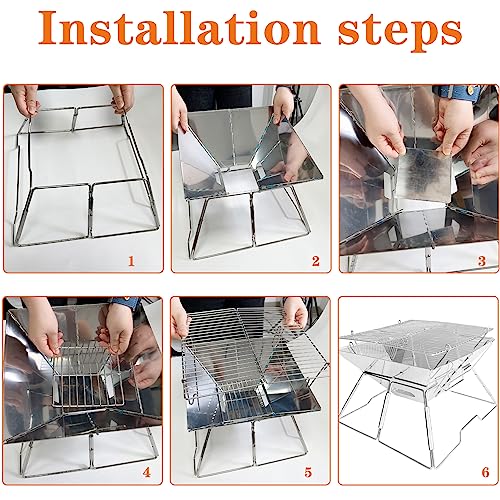 Installation steps

1

2

3

4

5

6