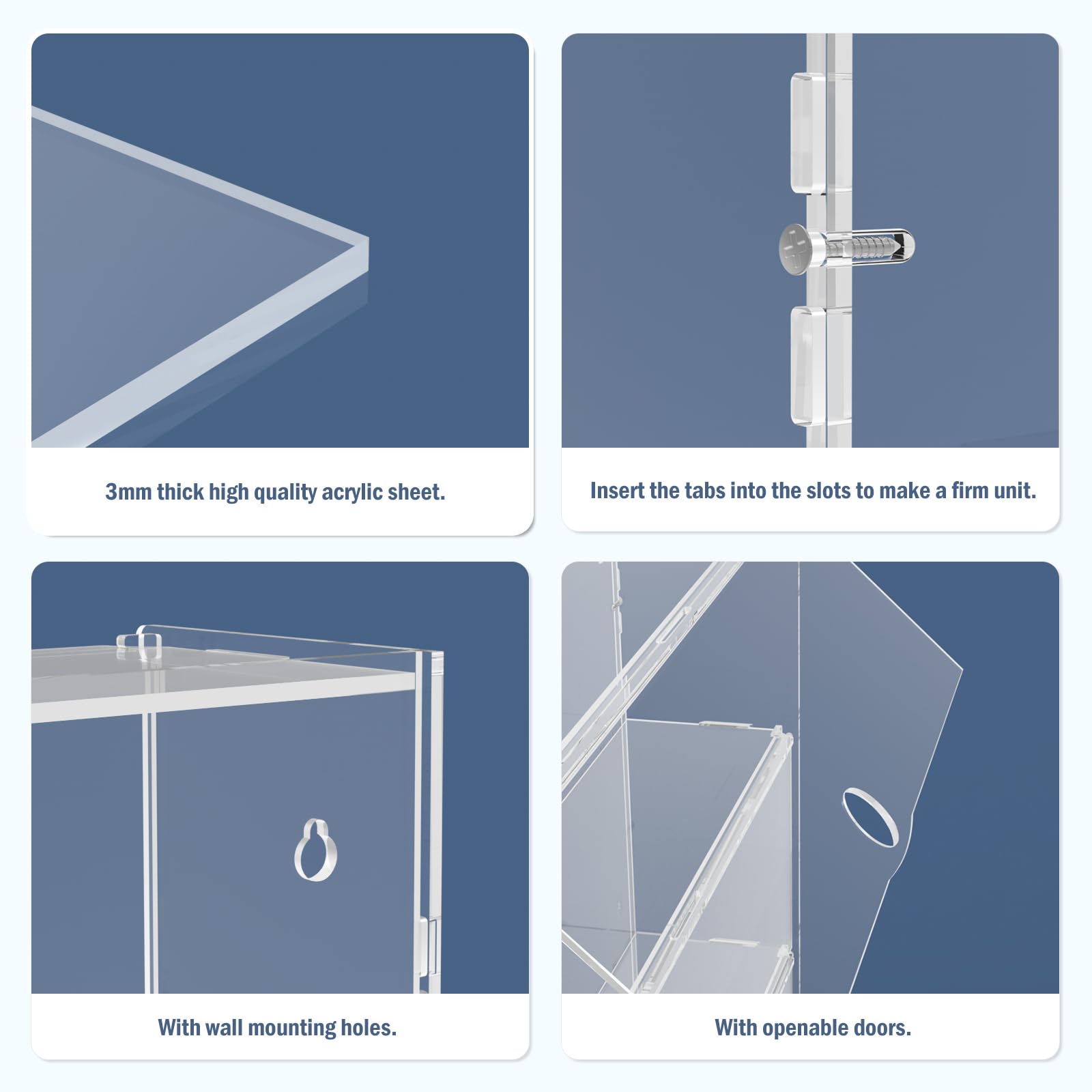 3mm thick high quality acrylic sheet.

Insert the tabs into the slots to make a firm unit.

With wall mounting holes.

With openable doors.