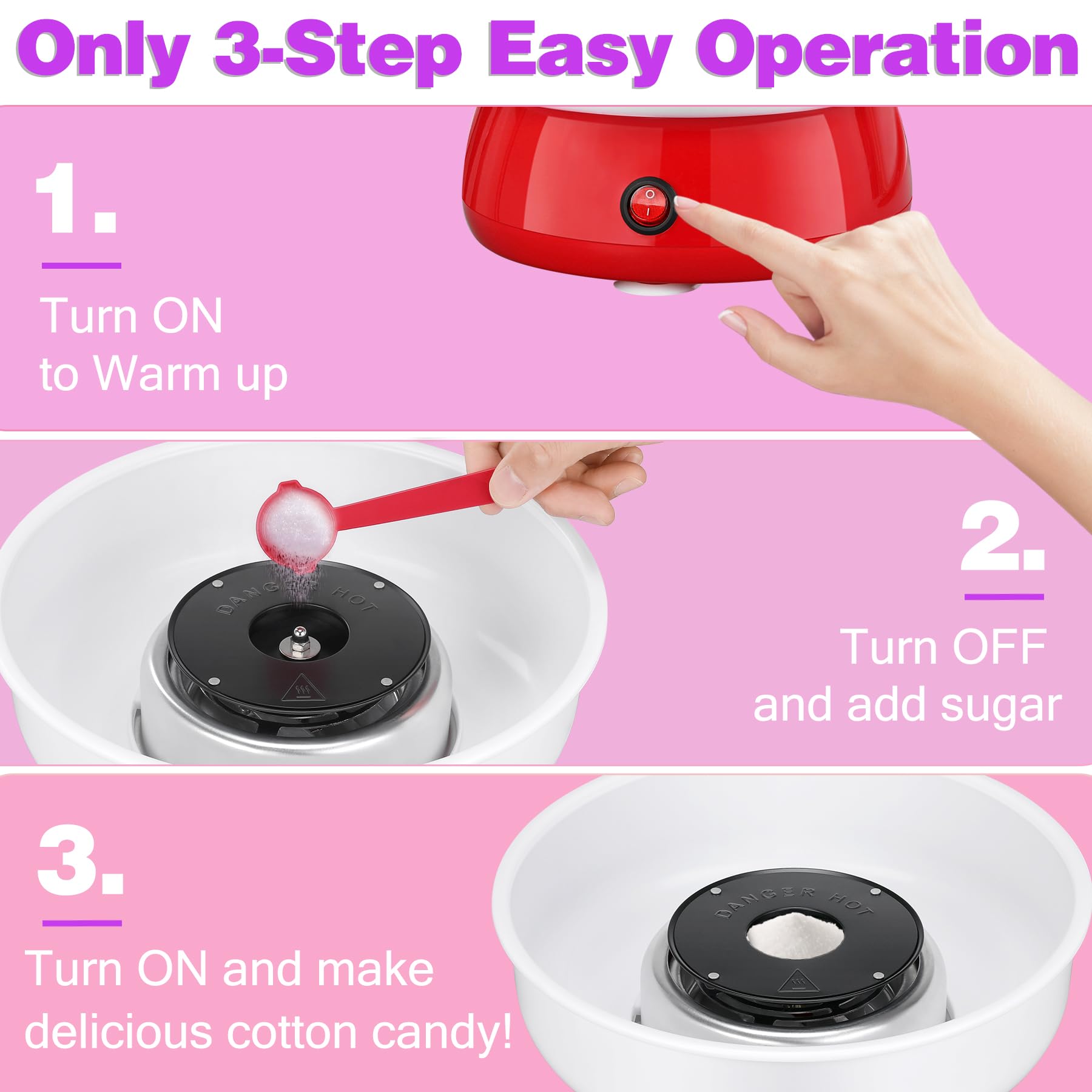 Only 3-Step Easy Operation

1.

Turn ON to Warm up

O
I

DANGER HOT

2.

Turn OFF and add sugar

3.

Turn ON and make delicious cotton candy!

DANGER HOT