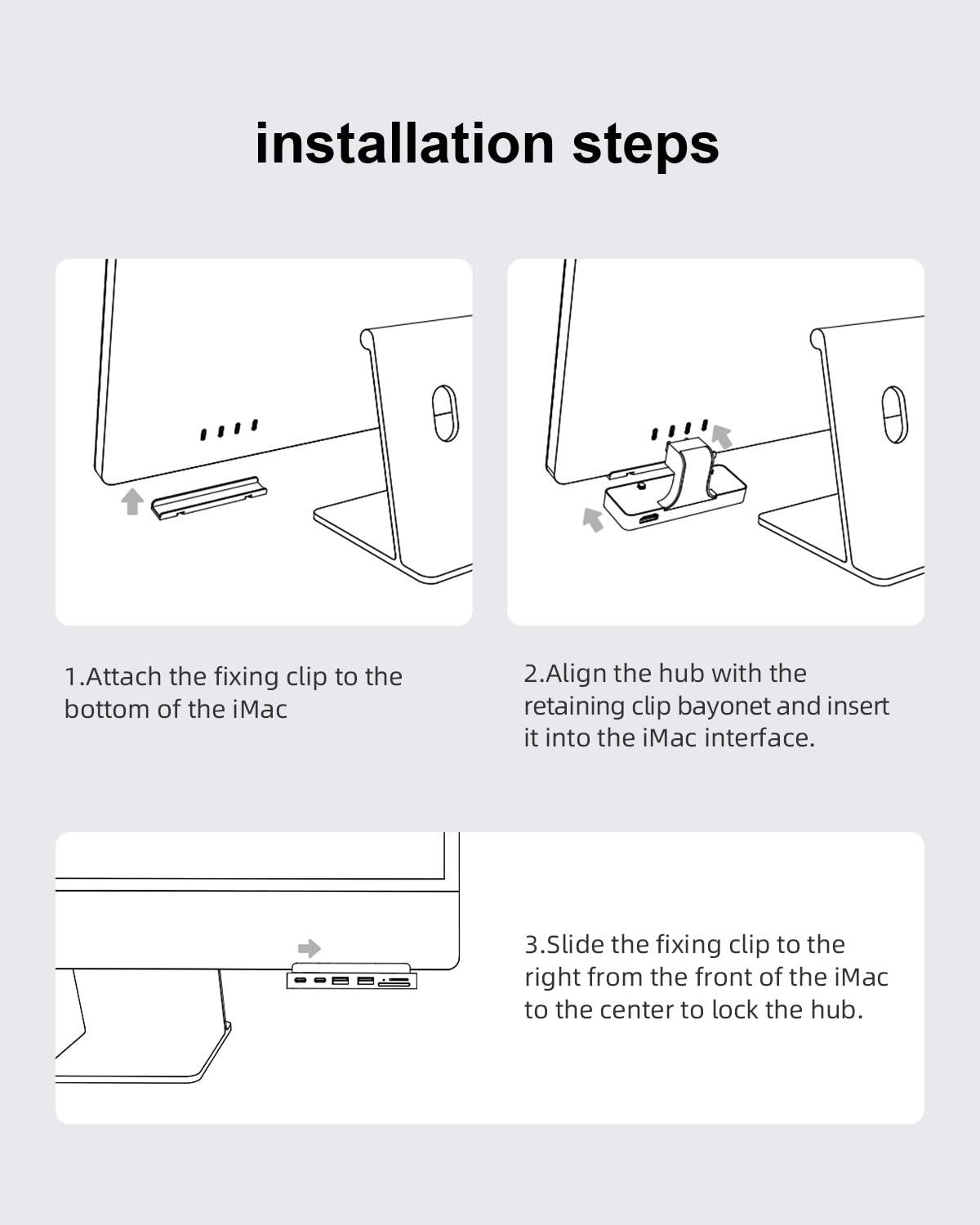 installation steps

1.Attach the fixing clip to the bottom of the iMac

2.Align the hub with the retaining clip bayonet and insert it into the iMac interface.

3.Slide the fixing clip to the right from the front of the iMac to the center to lock the hub.