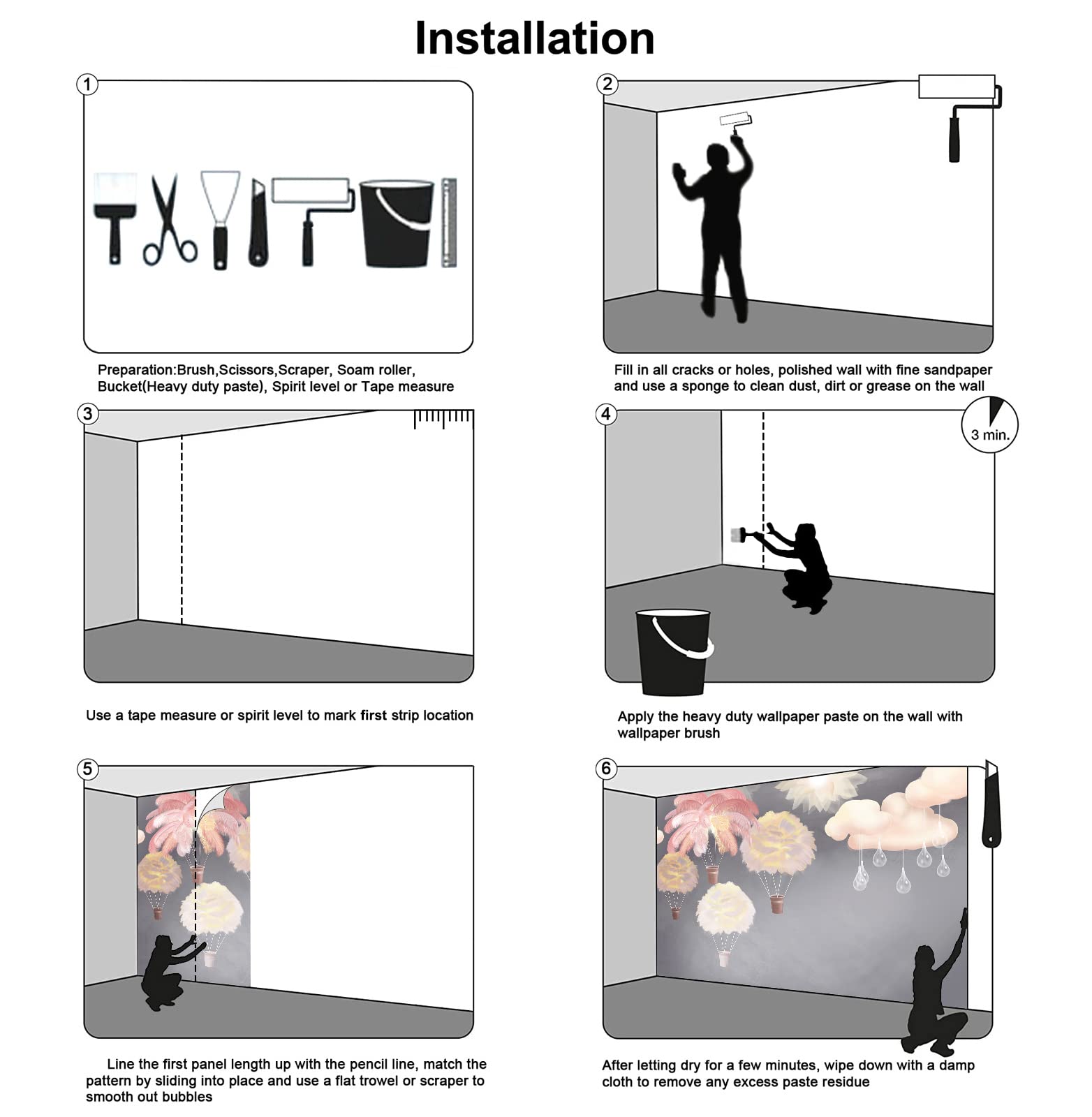 Installation

1

Preparation:Brush,Scissors,Scraper, Soam roller, Bucket(Heavy duty paste), Spirit level or Tape measure

2

Fill in all cracks or holes, polished wall with fine sandpaper and use a sponge to clean dust, dirt or grease on the wall

3

Use a tape measure or spirit level to mark first strip location

4

3 min.

Apply the heavy duty wallpaper paste on the wall with wallpaper brush

5

Line the first panel length up with the pencil line, match the pattern by sliding into place and use a flat trowel or scraper to smooth out bubbles

6

After letting dry for a few minutes, wipe down with a damp cloth to remove any excess paste residue