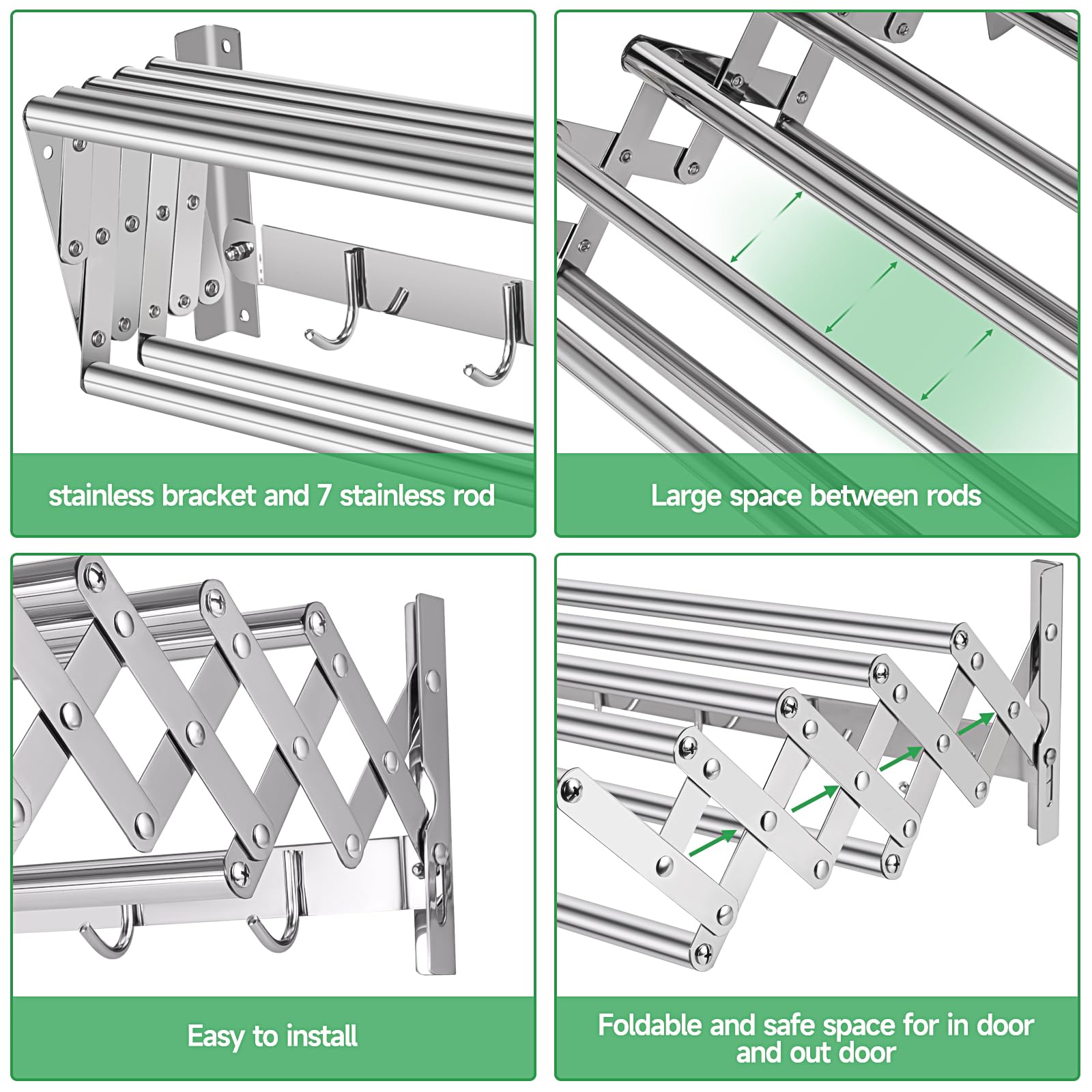 stainless bracket and 7 stainless rod

Large space between rods

Easy to install

Foldable and safe space for in door and out door