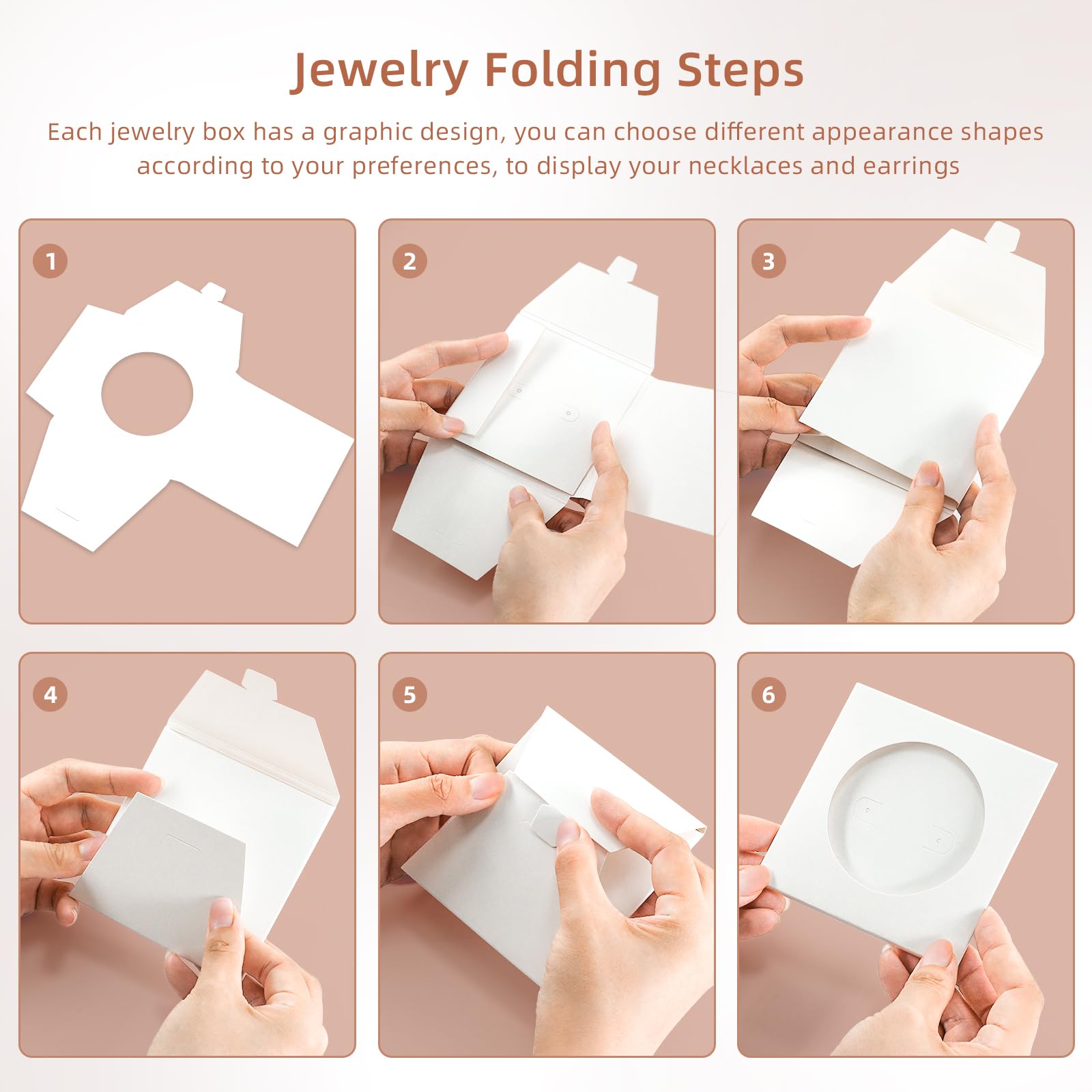 Jewelry Folding Steps

Each jewelry box has a graphic design, you can choose different appearance shapes according to your preferences, to display your necklaces and earrings

1

2

3

4

5

6