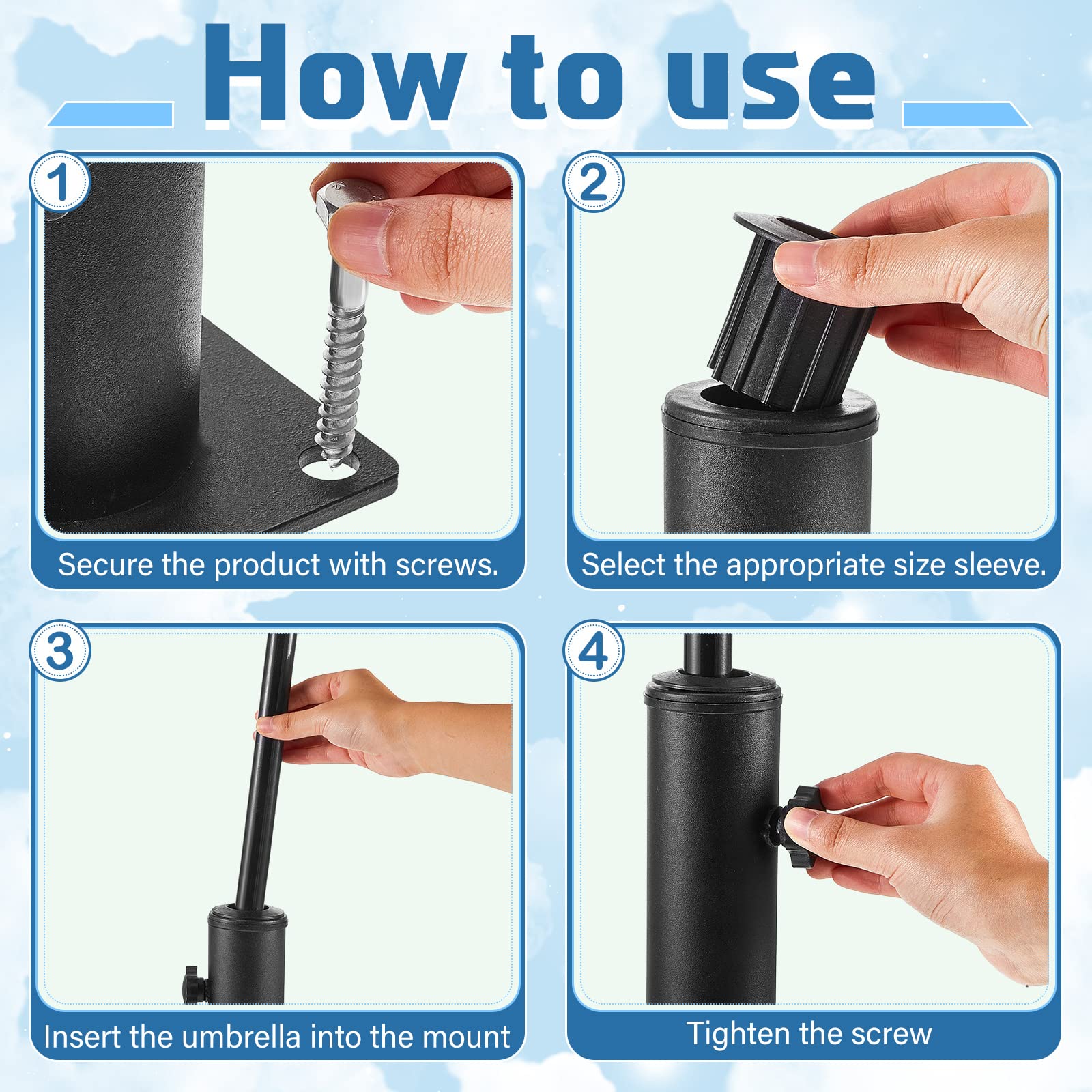 How to use

1
Secure the product with screws.

2
Select the appropriate size sleeve.

3
Insert the umbrella into the mount

4
Tighten the screw