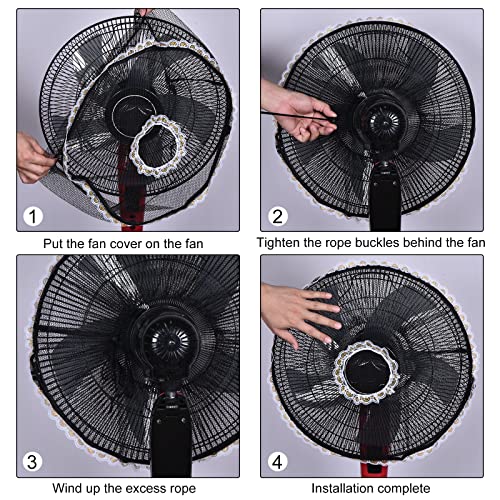 1

Put the fan cover on the fan

2

Tighten the rope buckles behind the fan

3

Wind up the excess rope

4

Installation complete