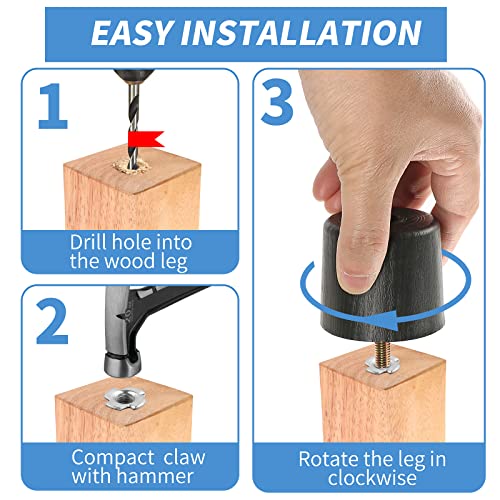 EASY INSTALLATION

1

Drill hole into the wood leg

2

Compact claw with hammer

3

Rotate the leg in clockwise