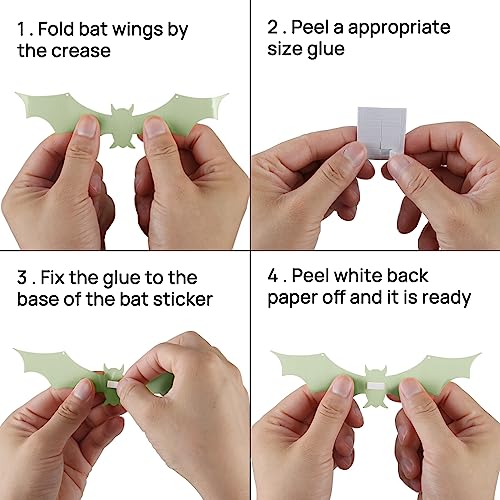 1 . Fold bat wings by the crease

2 . Peel a appropriate size glue

3 . Fix the glue to the base of the bat sticker

4 . Peel white back paper off and it is ready